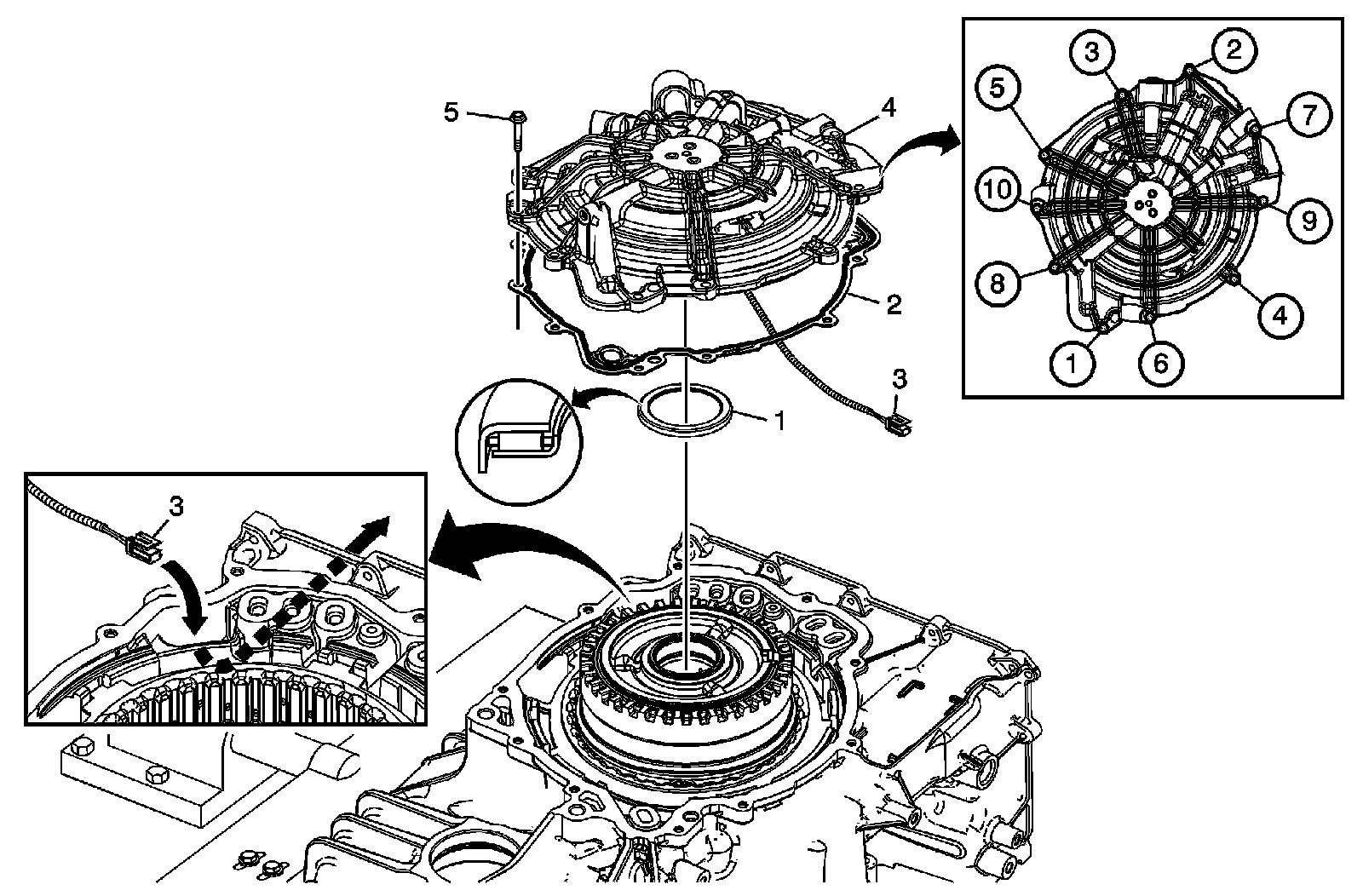 5
4
2
3
1
3
3
2
5
7
10
9
8
4
1
6