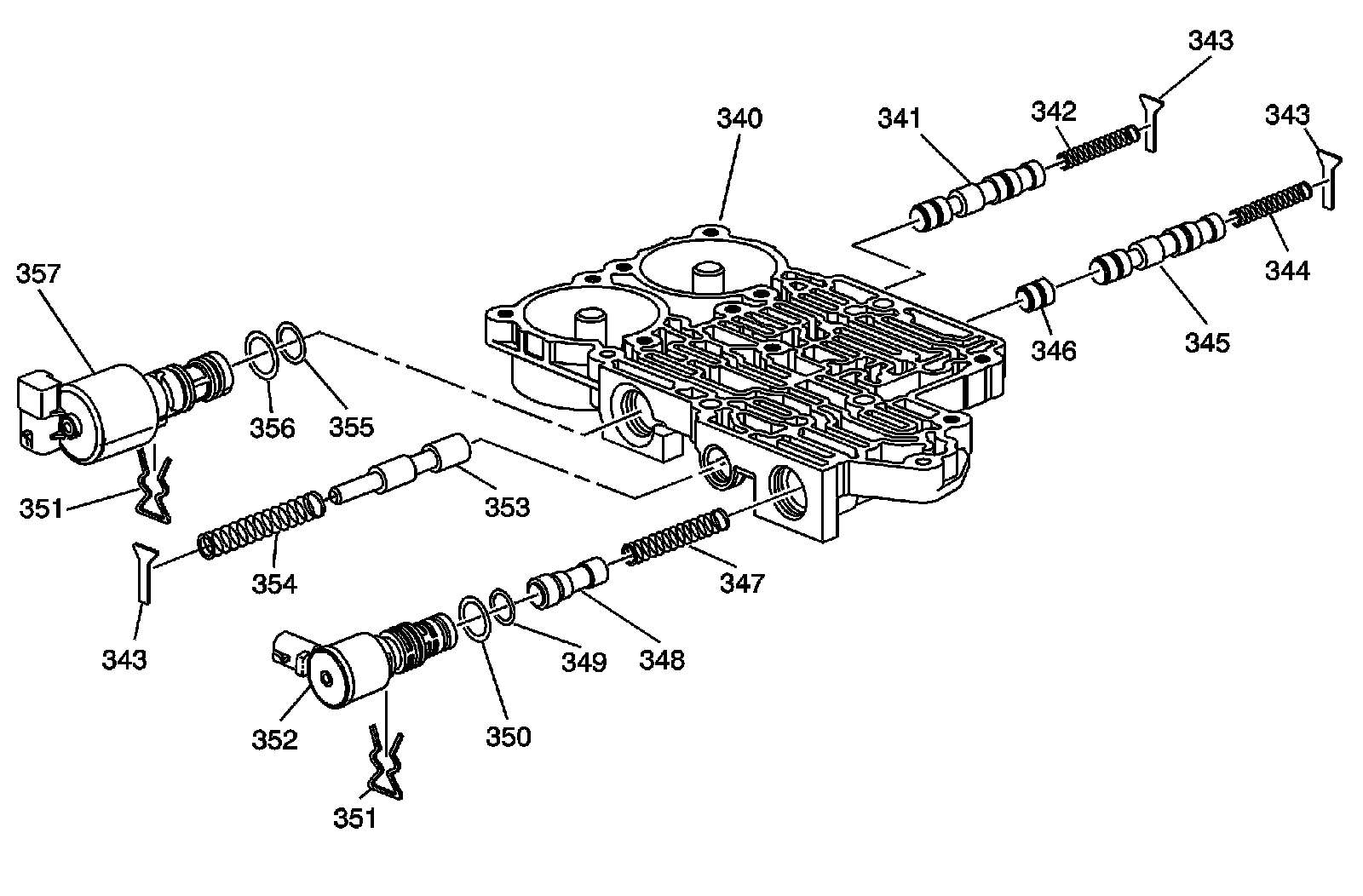 343
340
341
342
343
357
344
346
345
356
355
351
353
354
347
343
349
348
352
350
351