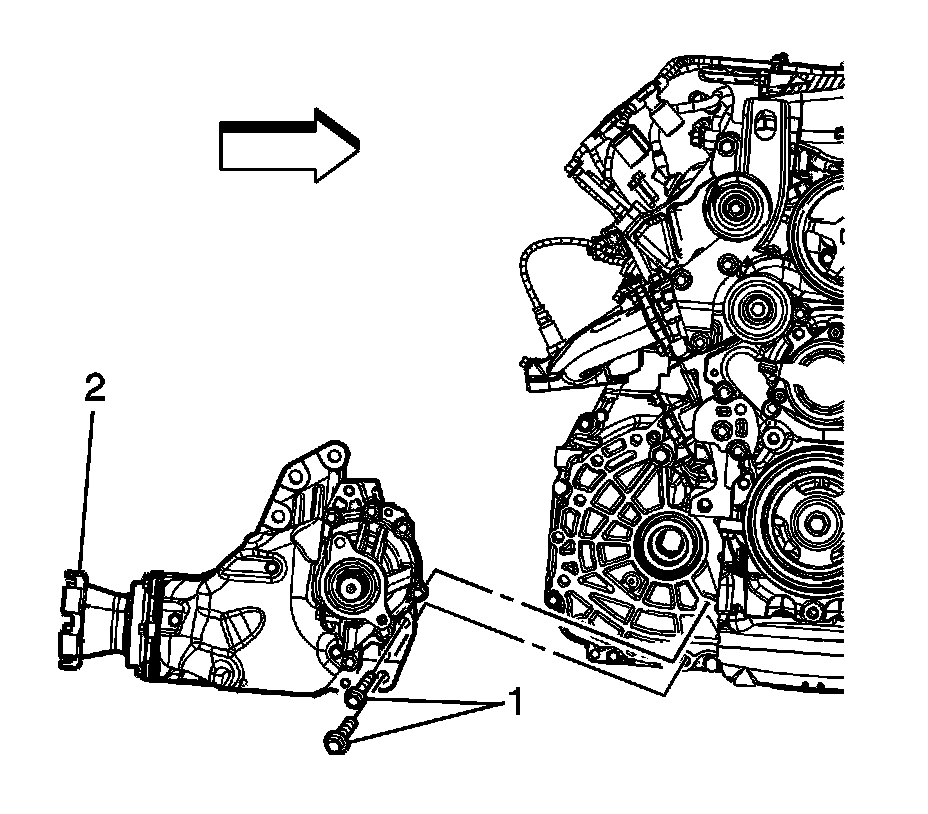 2

1