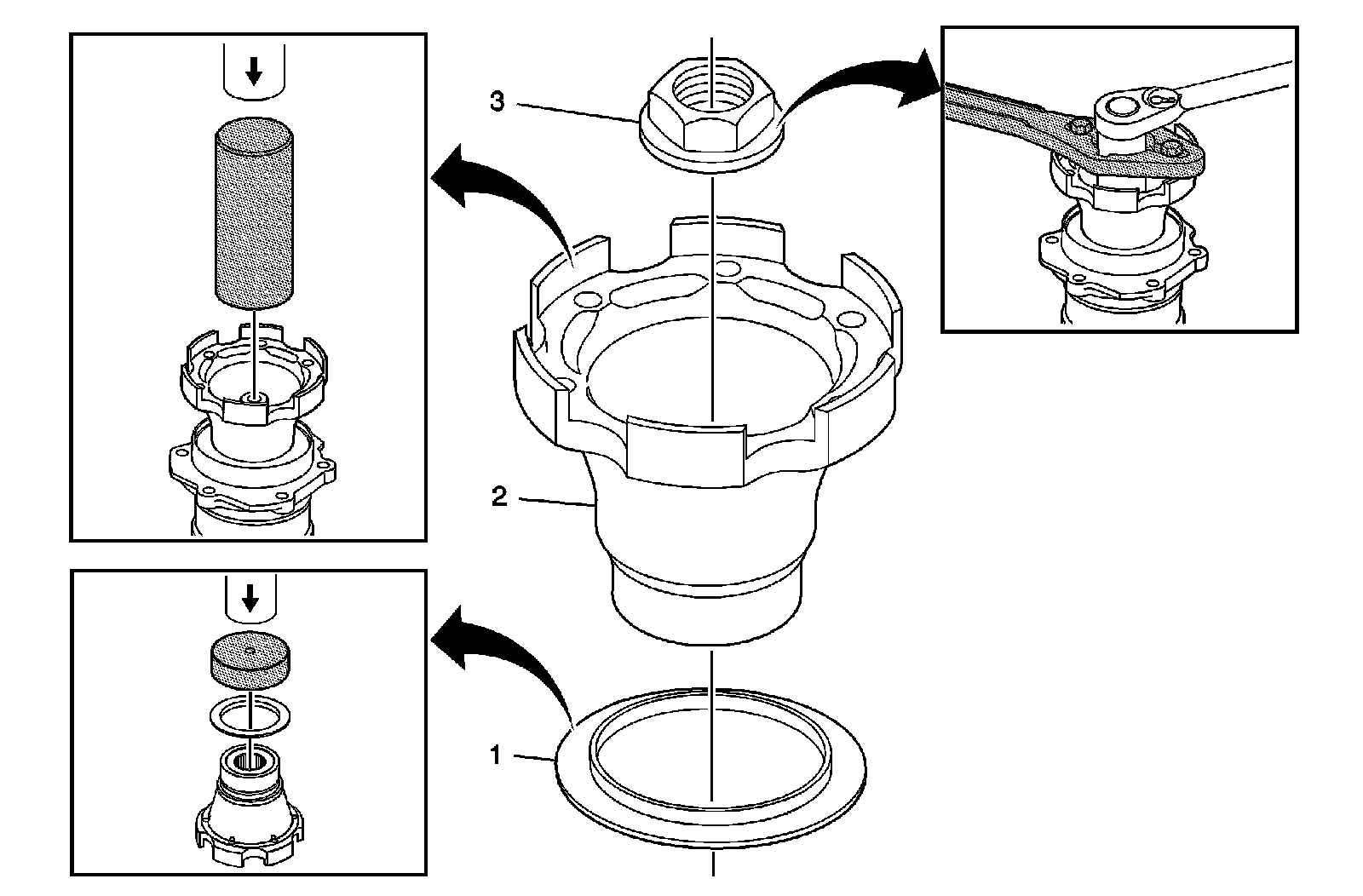 3

2

1