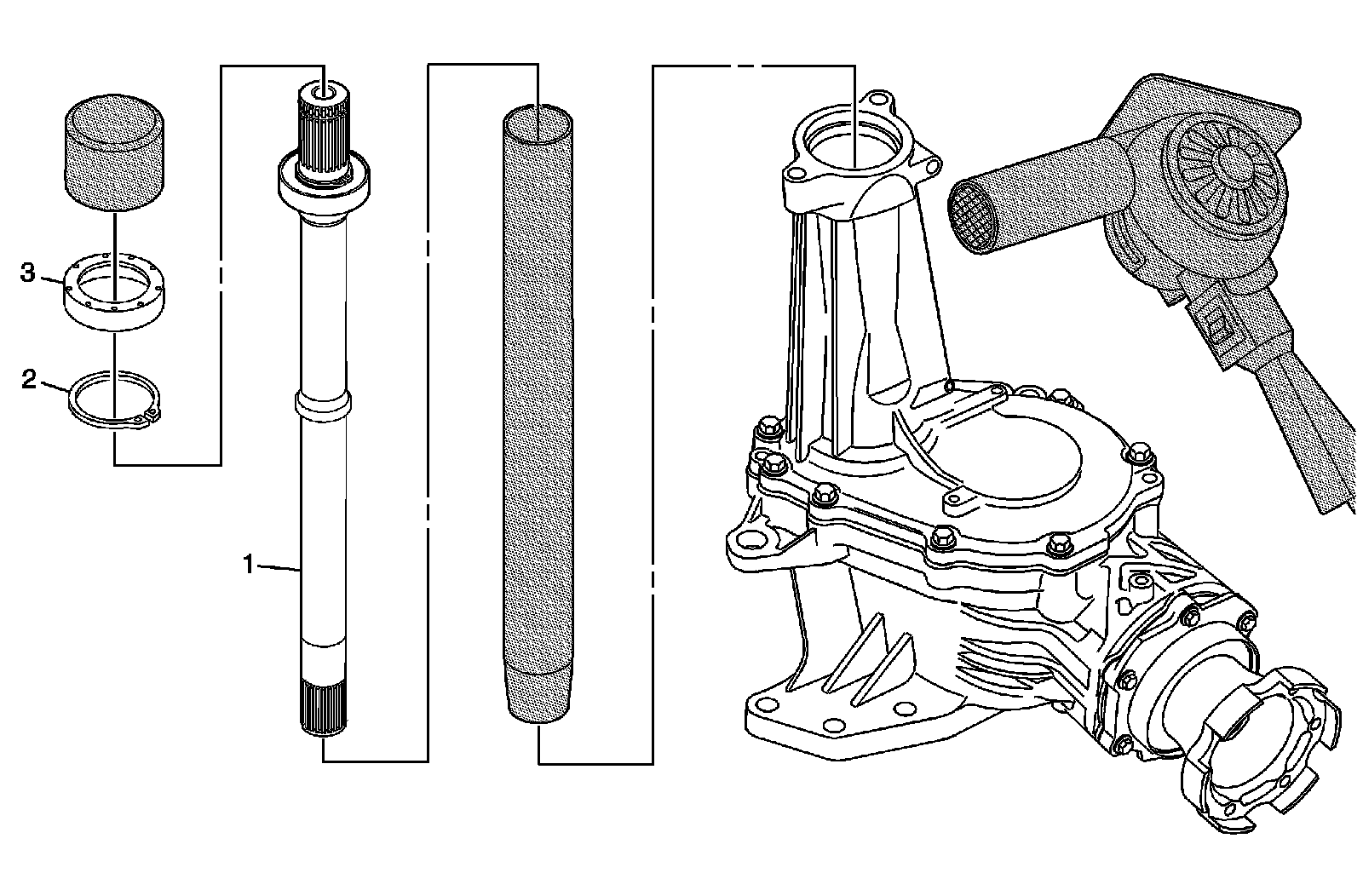 3

2

1