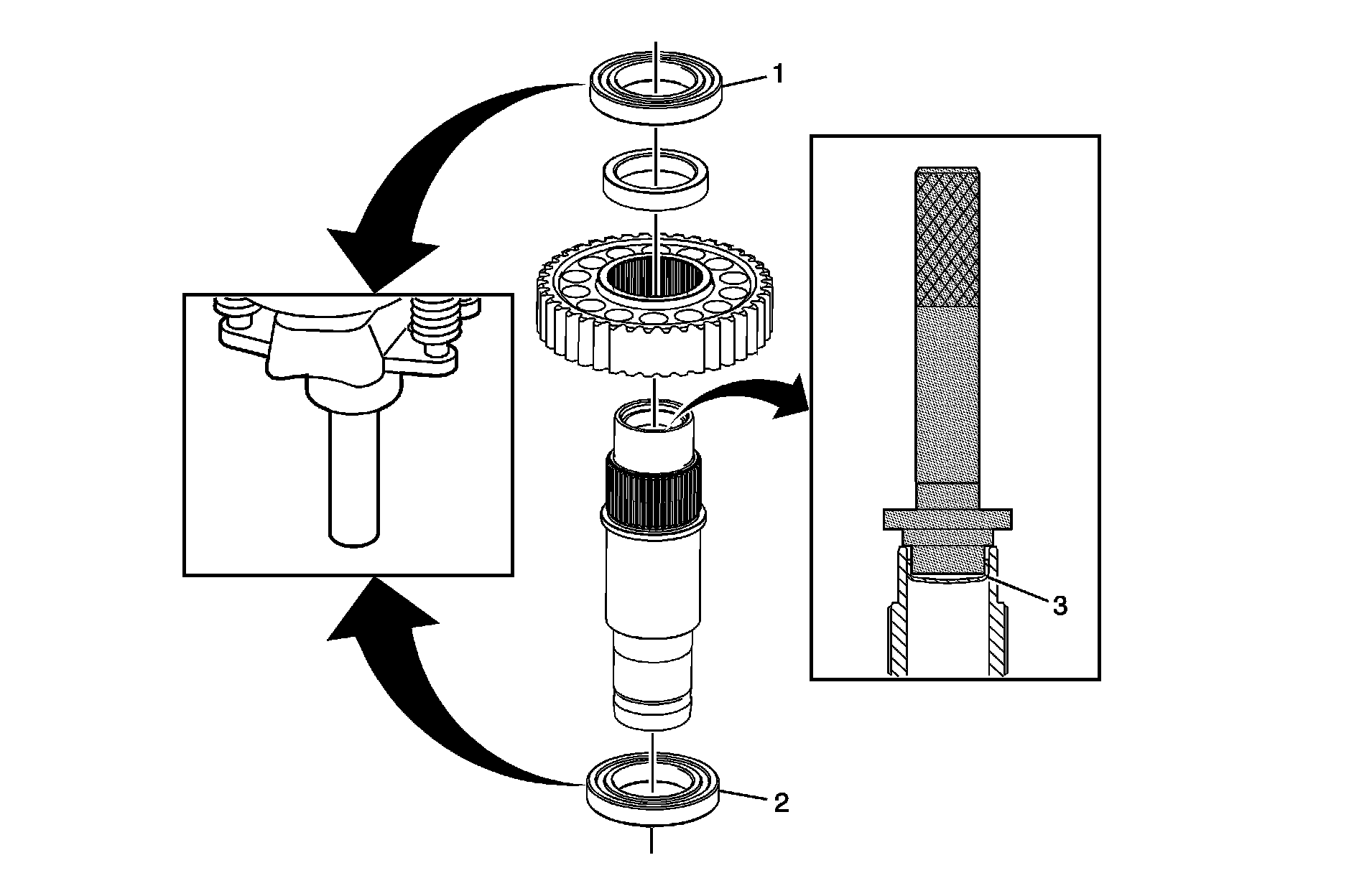 1

3

2