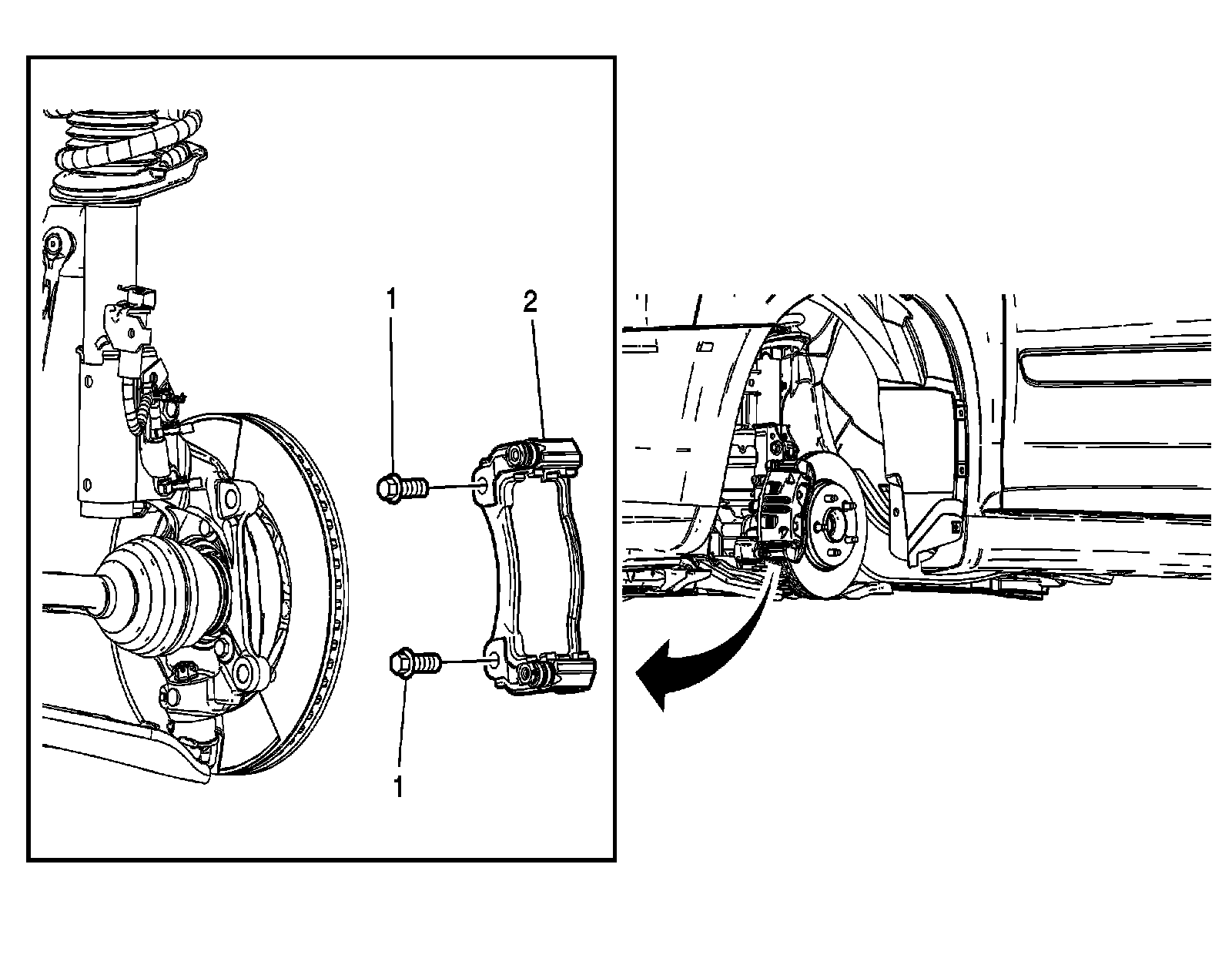 1
2
1