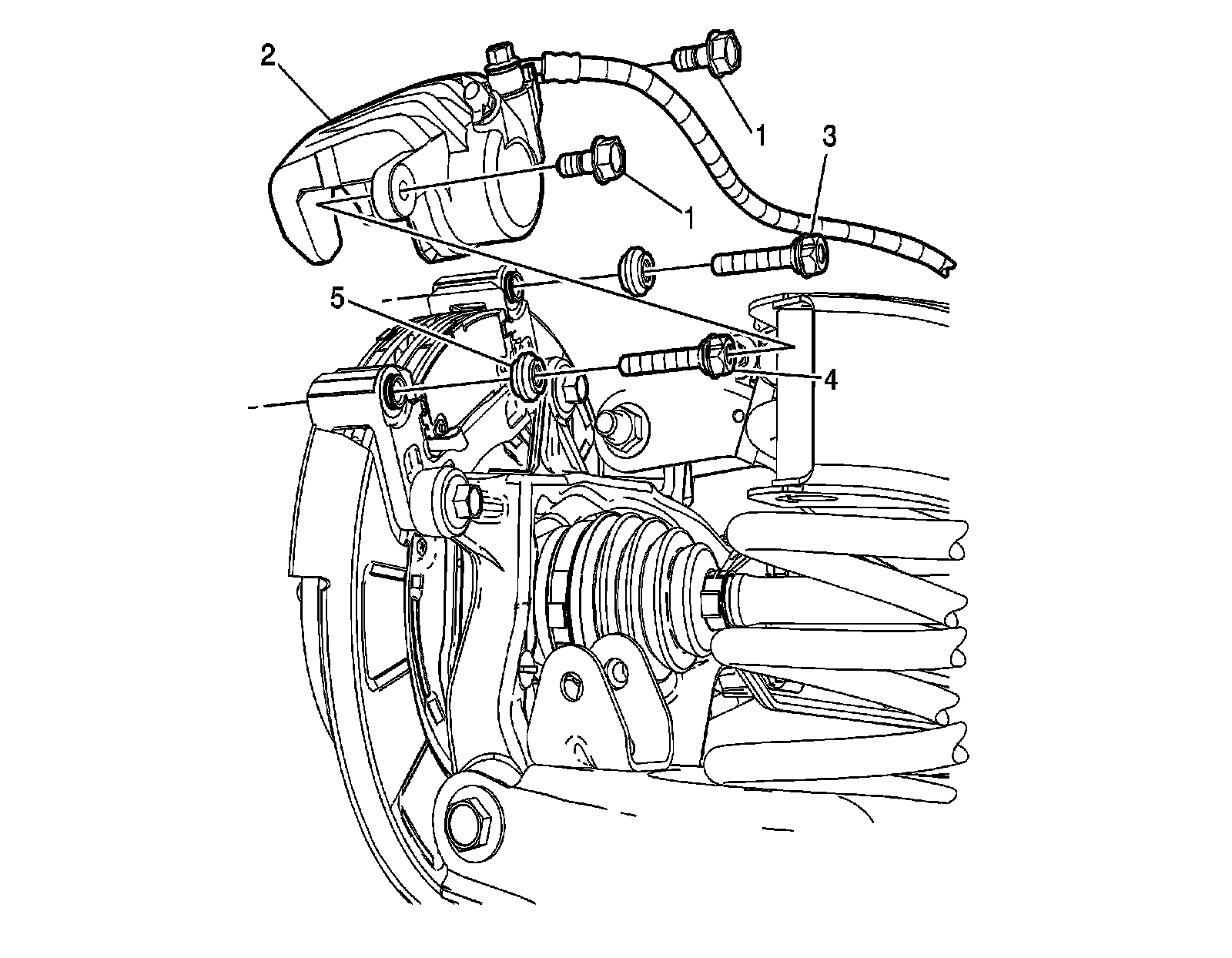 2
1
3
1
5
4