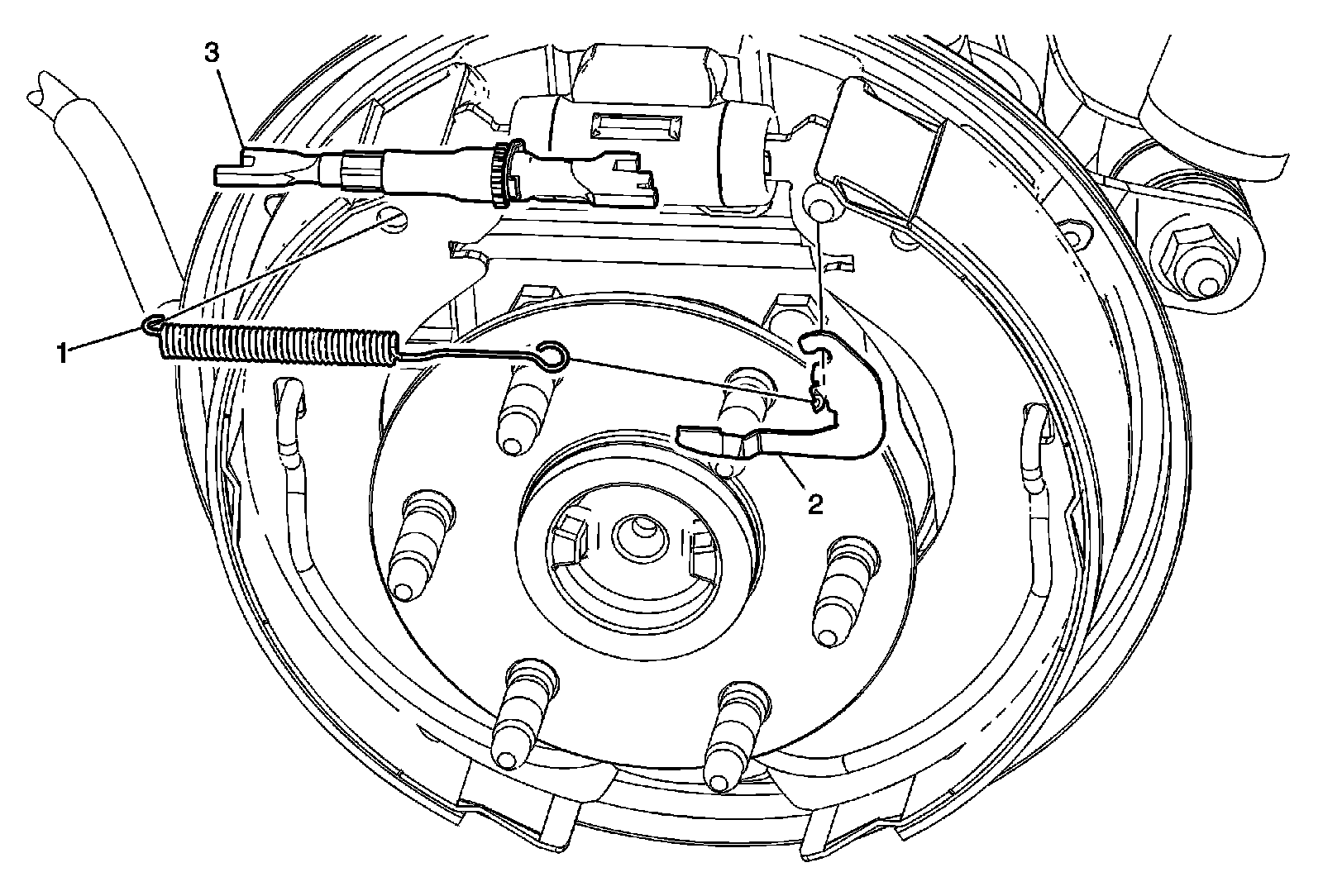 3
1
2