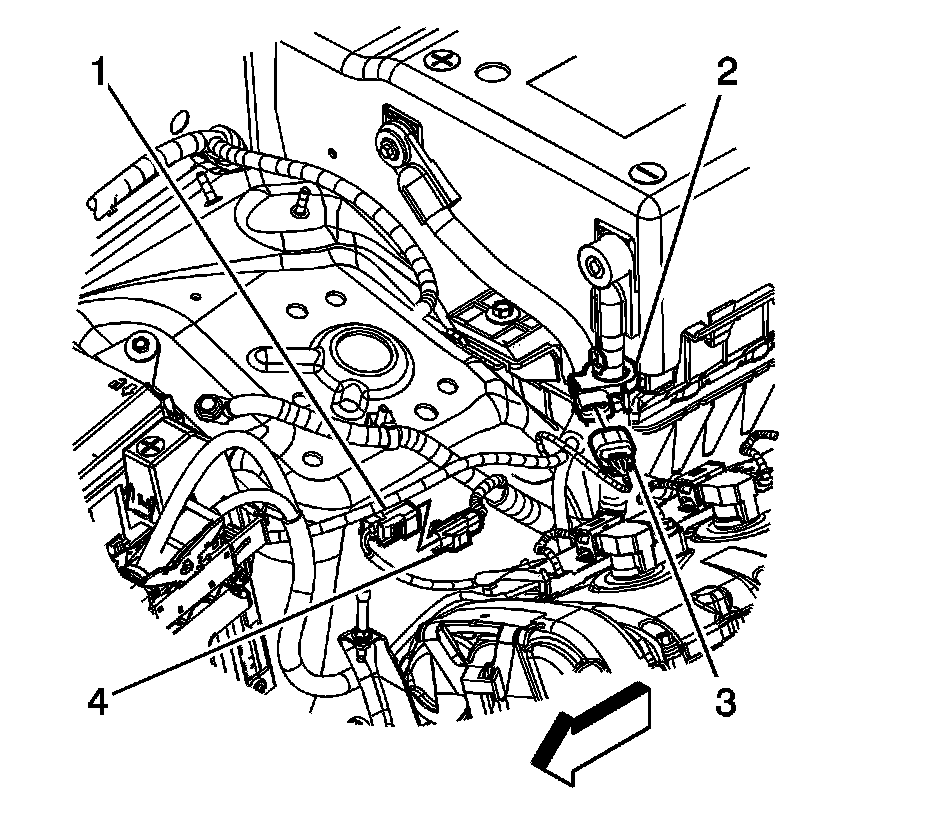 1
2
4
3