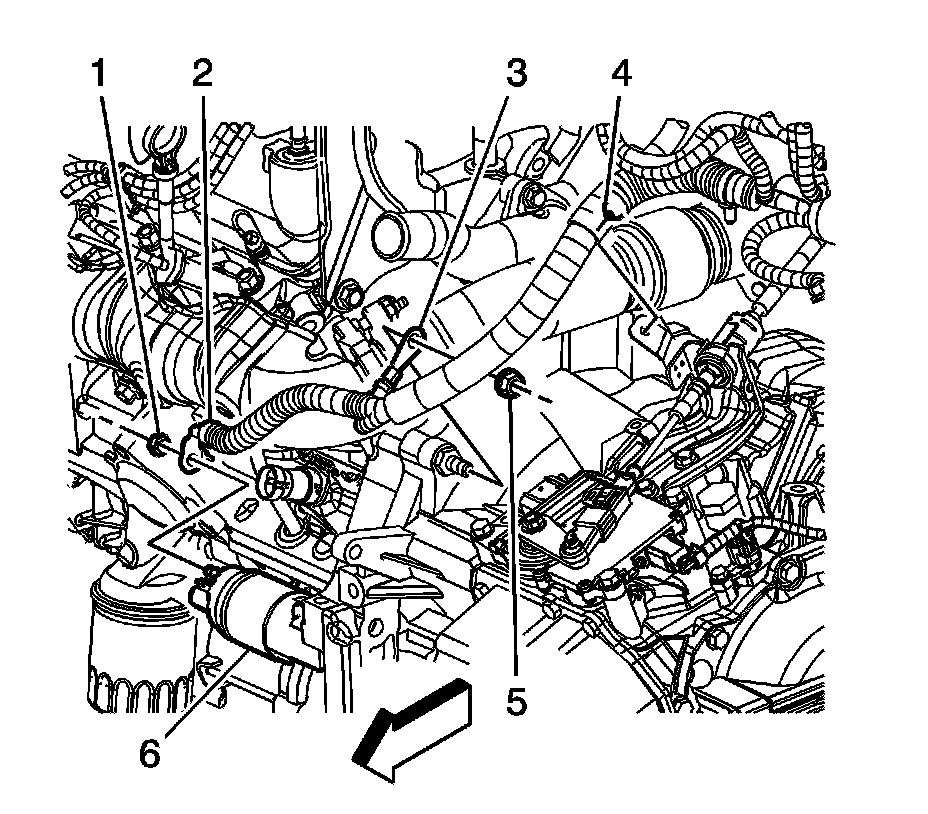 1
2
3
4
5
6