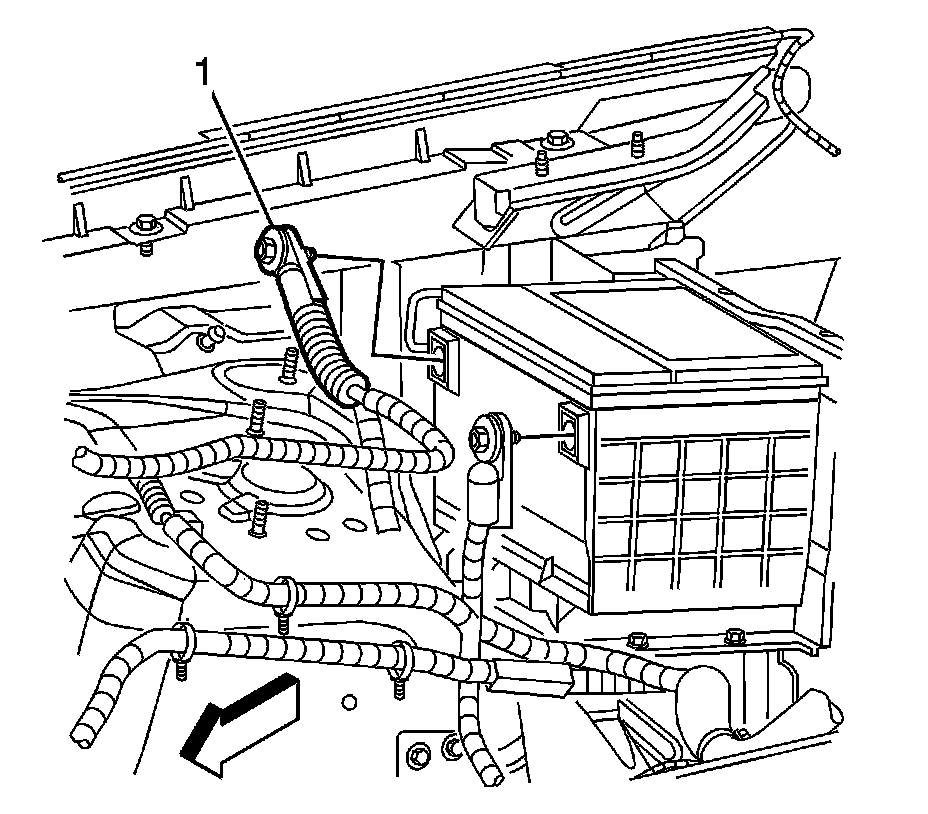 1