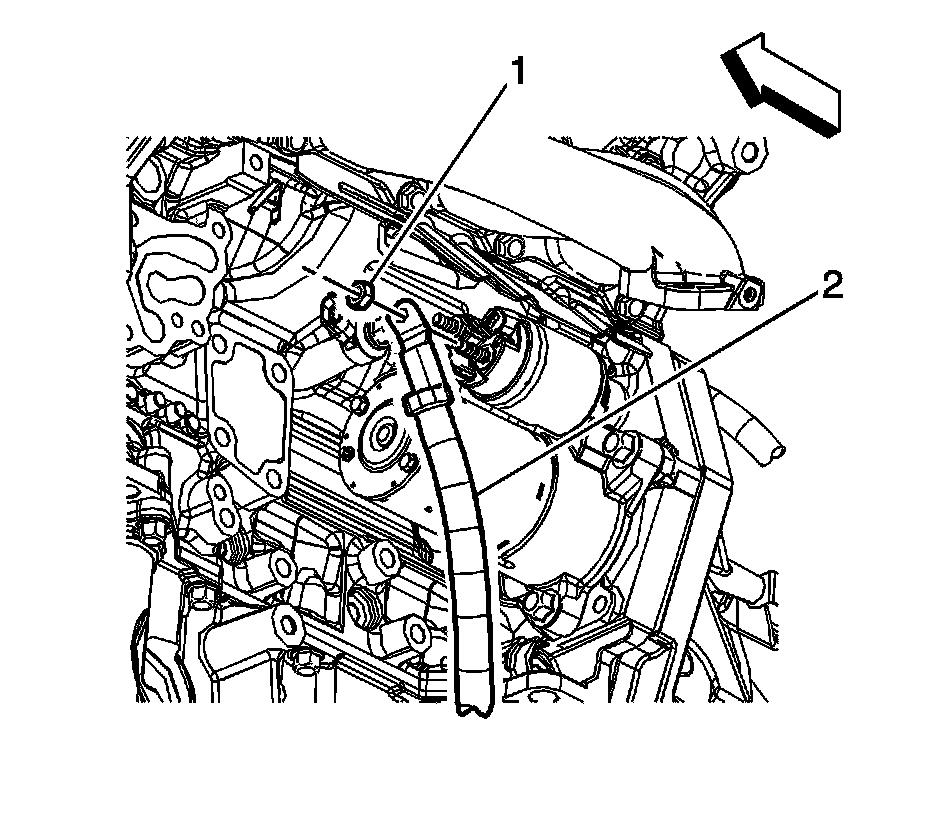 1
2