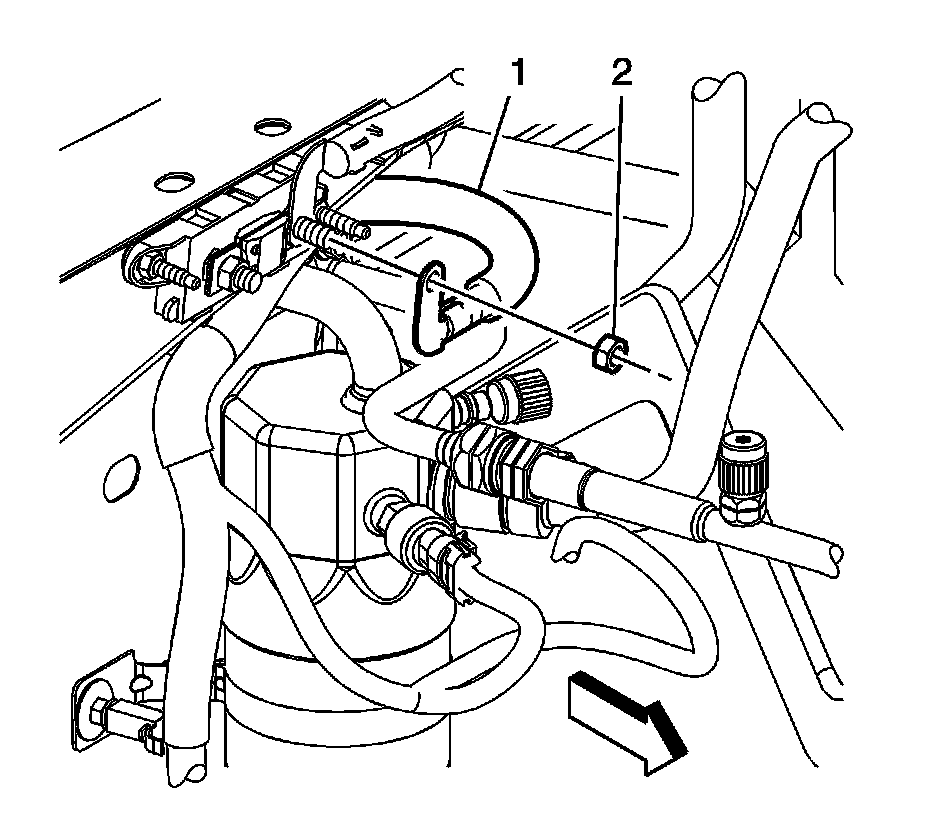 1
2