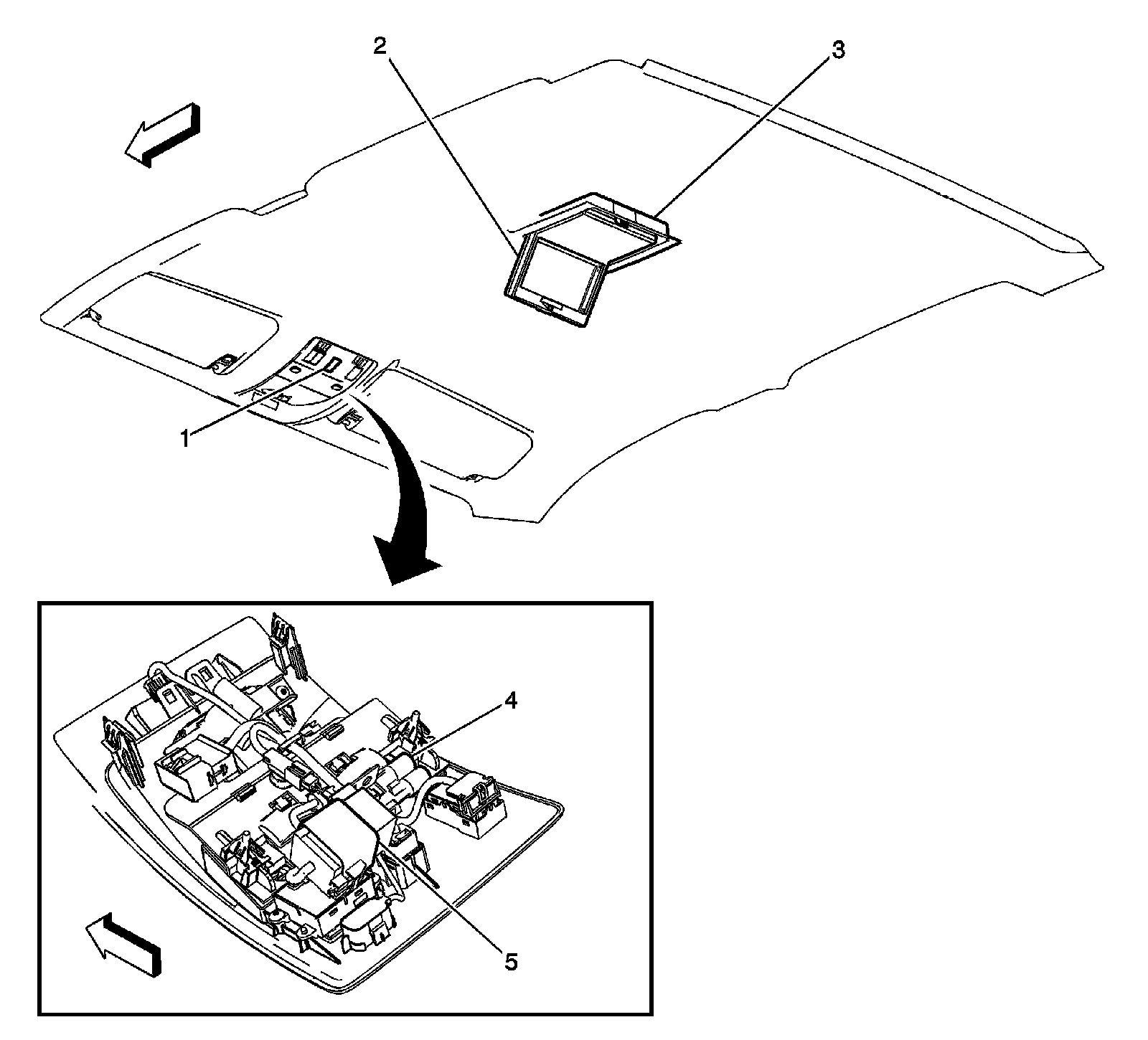 2
3
1
4
5