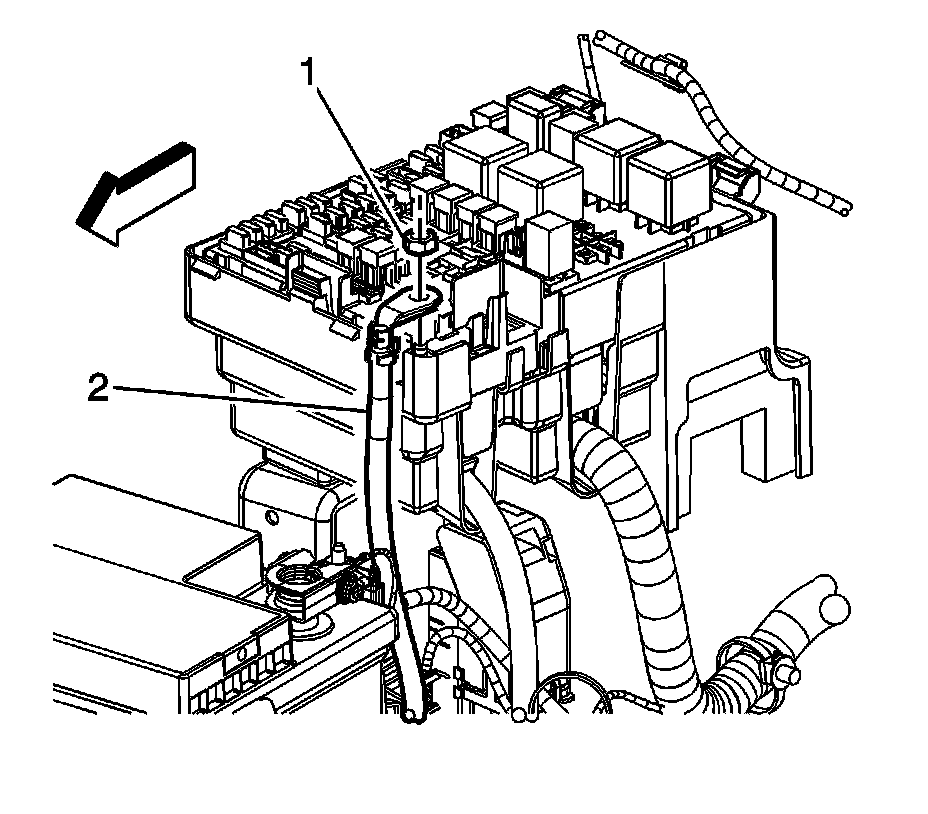 1

2