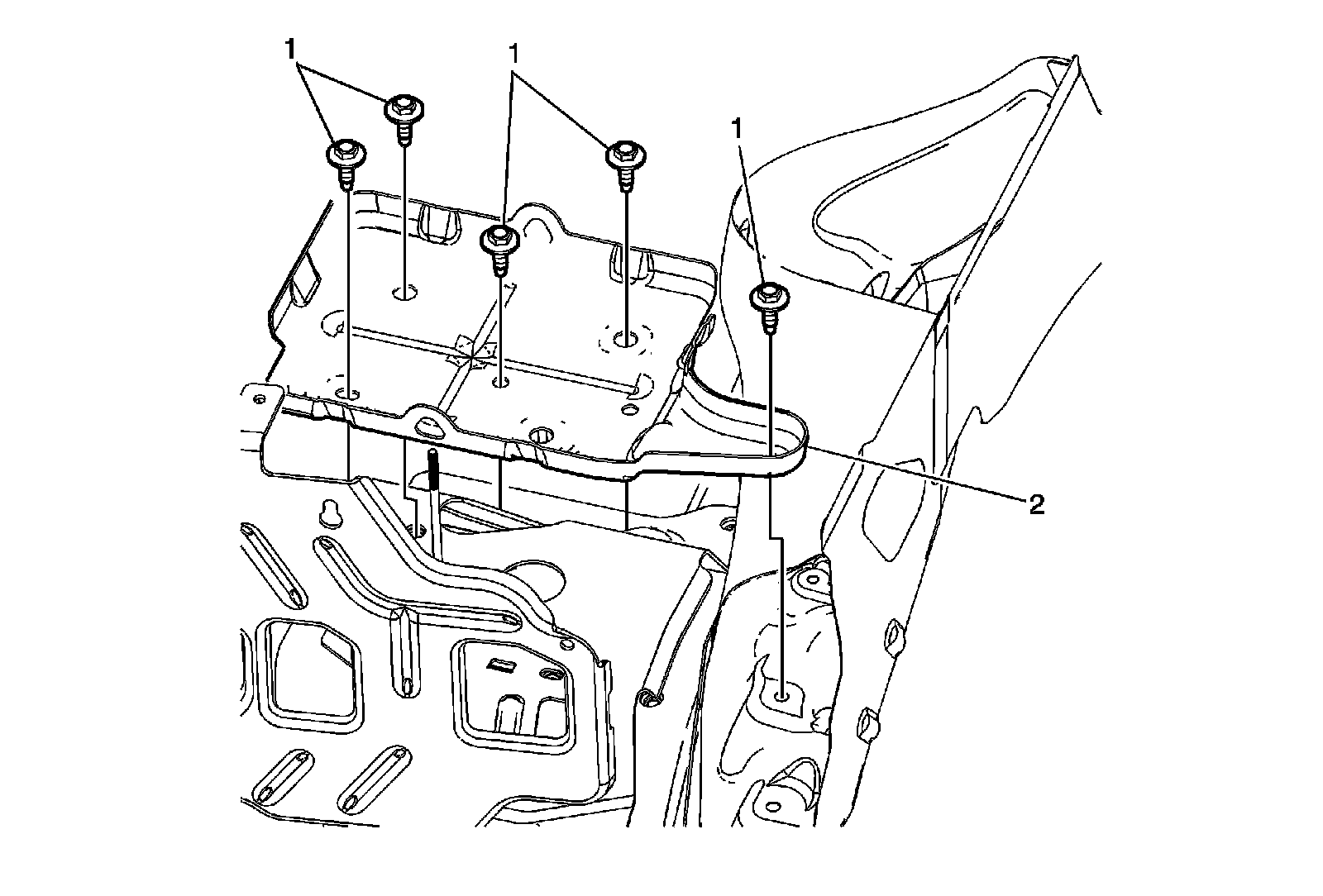 1
1
1
2