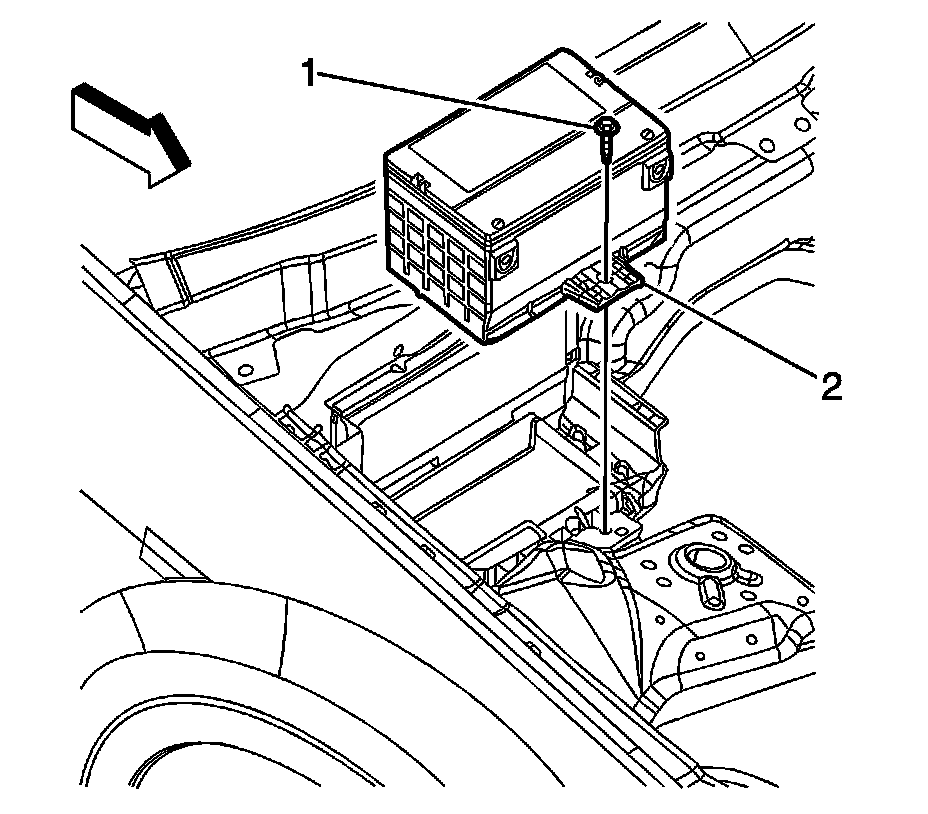 1

2