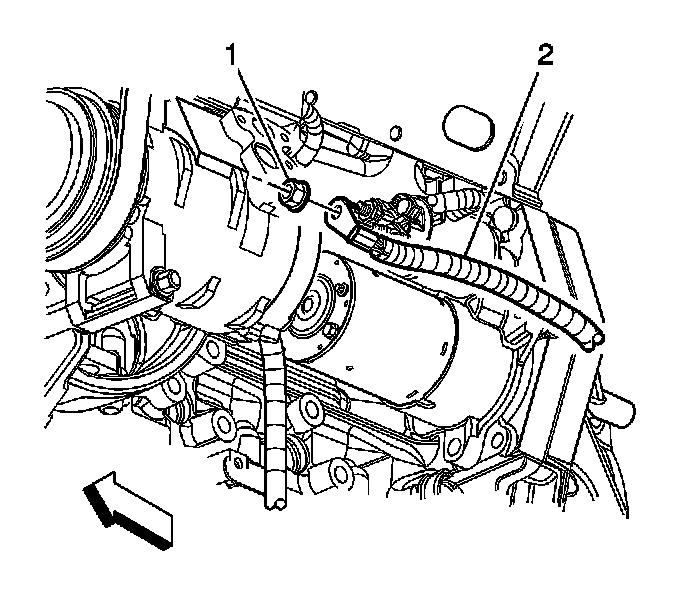 1
2