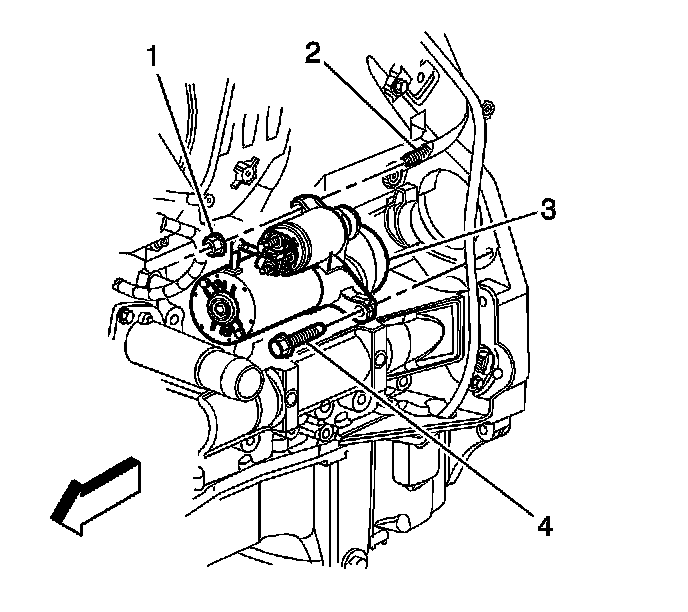 1
2
3
4