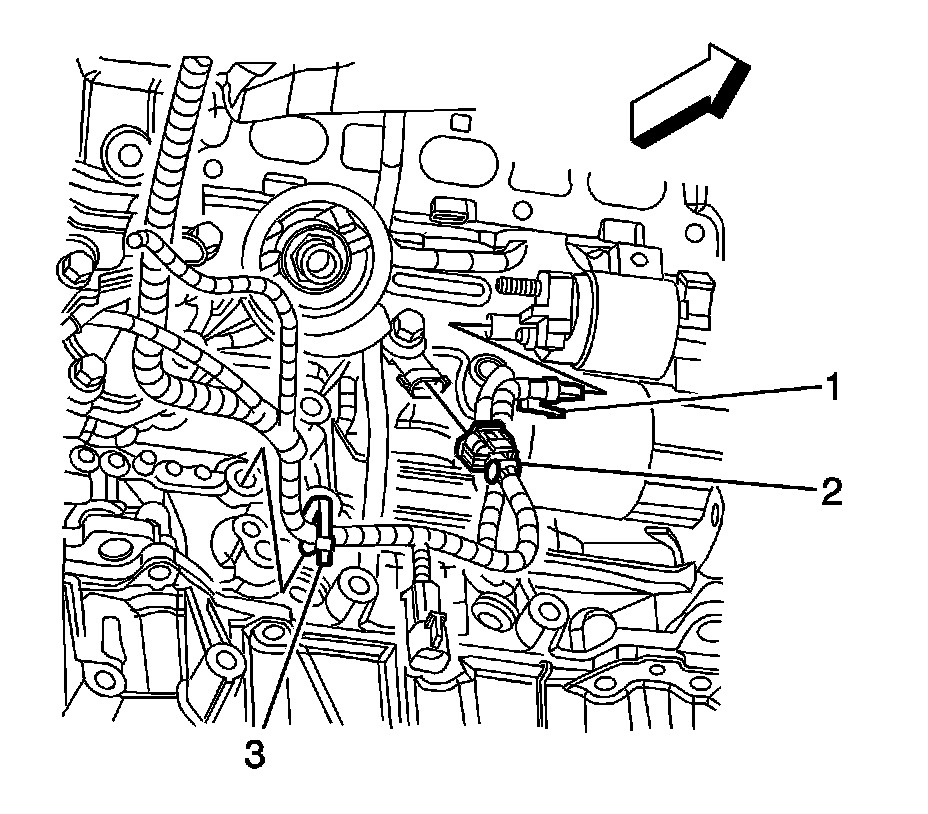 1
2
3