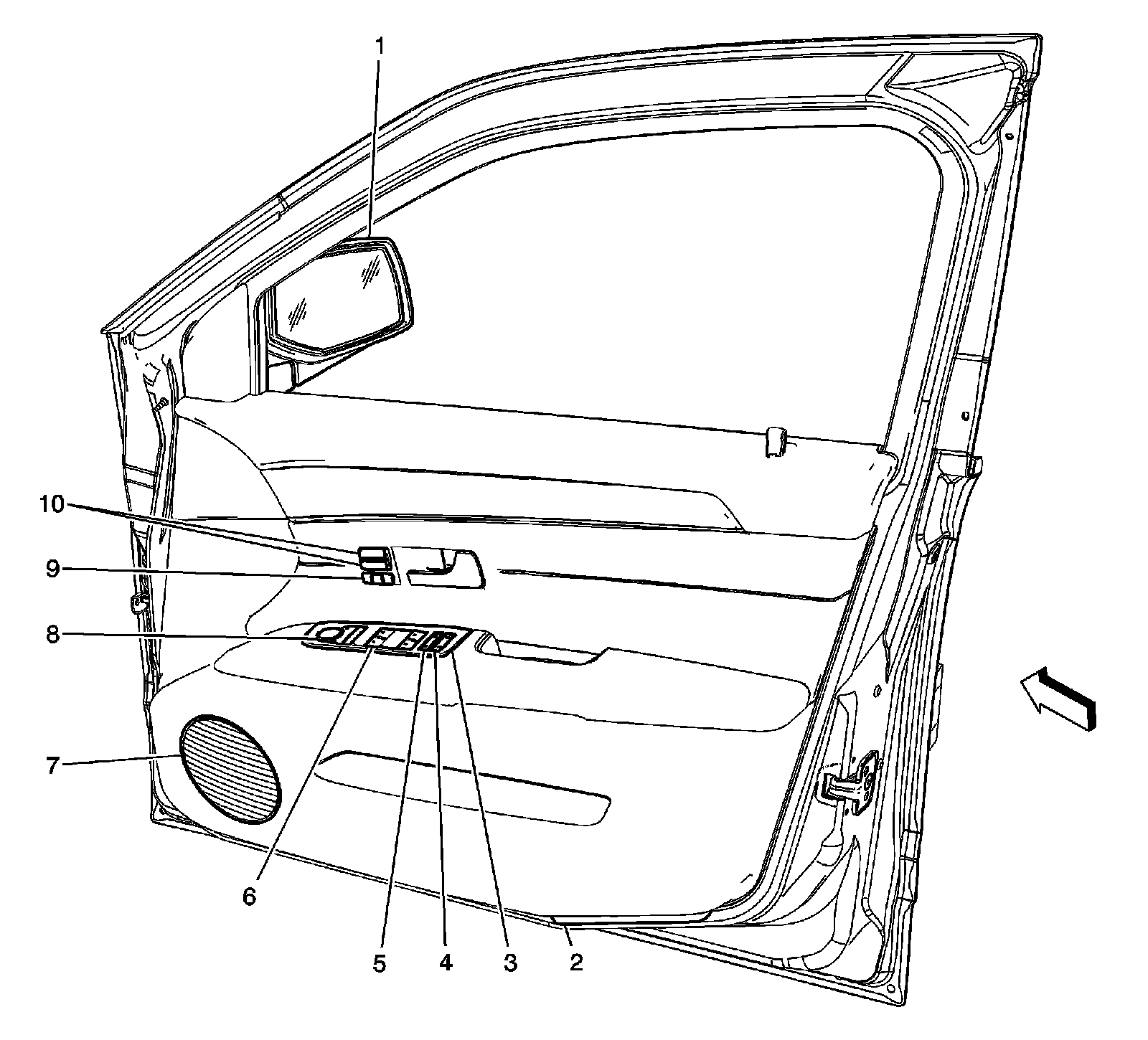 1
10
9
8
7
6
5
4
3
2