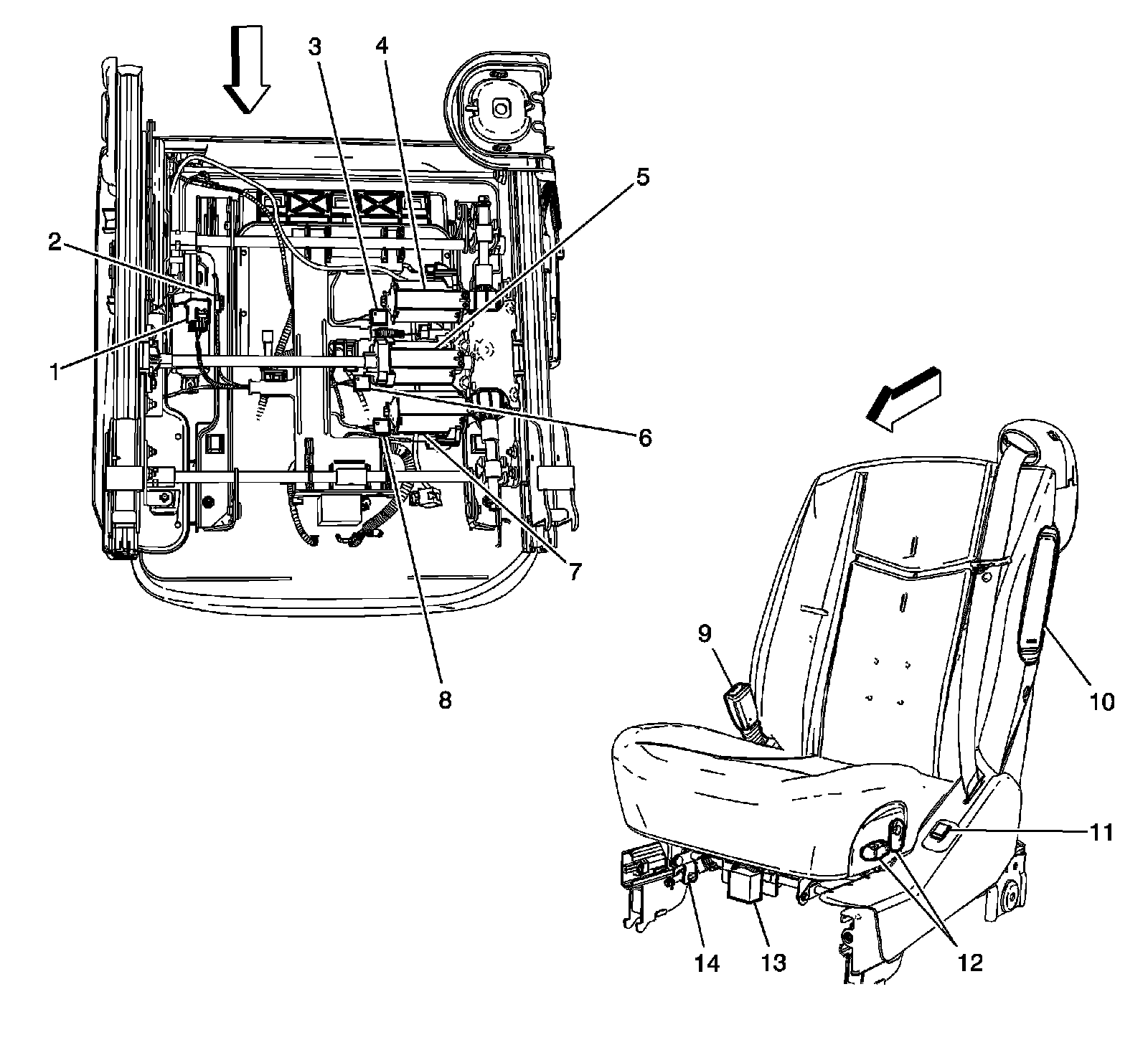 3
4
5
2
1
6
7
8
9
10
11
14
13
12