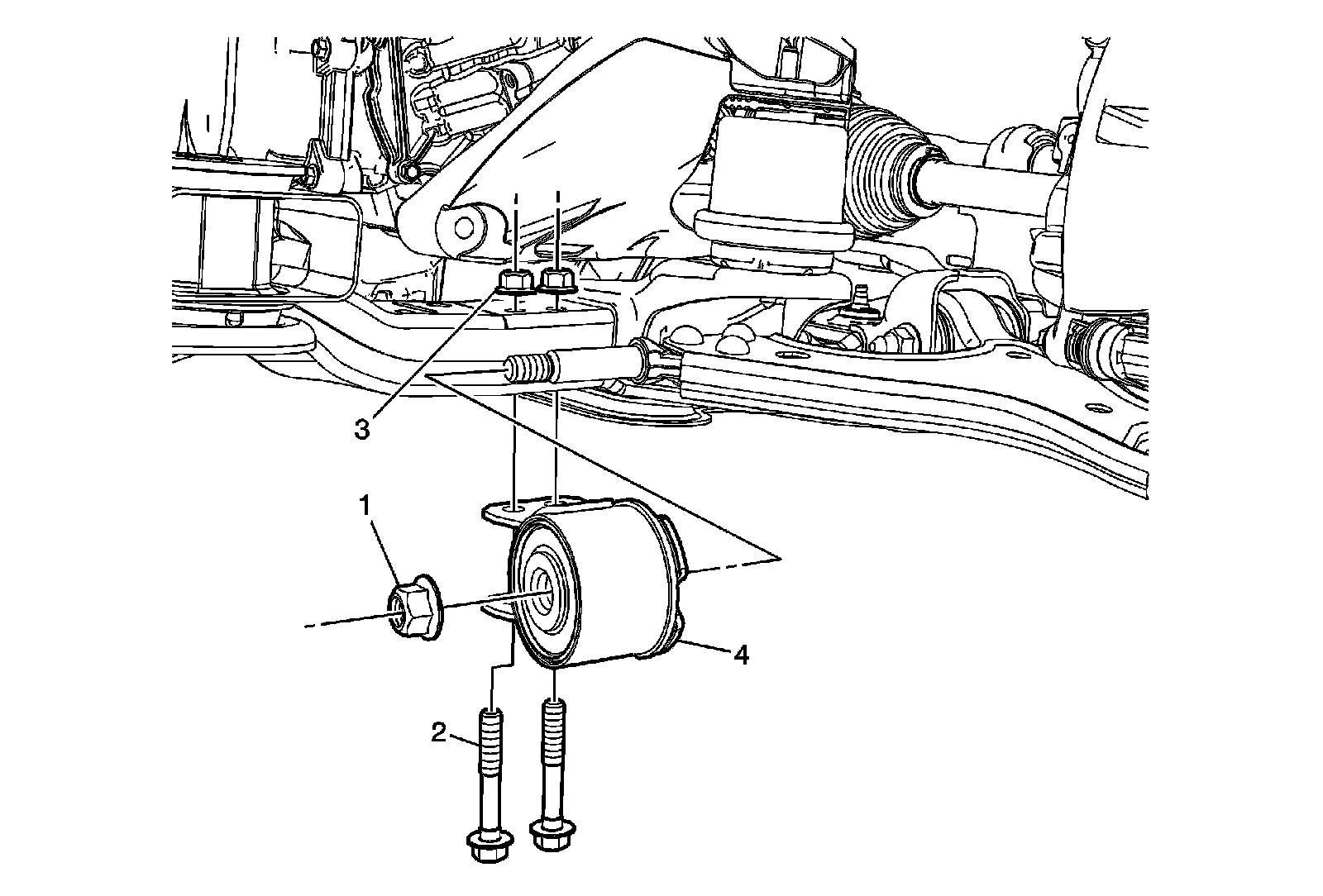 3
1
4
2