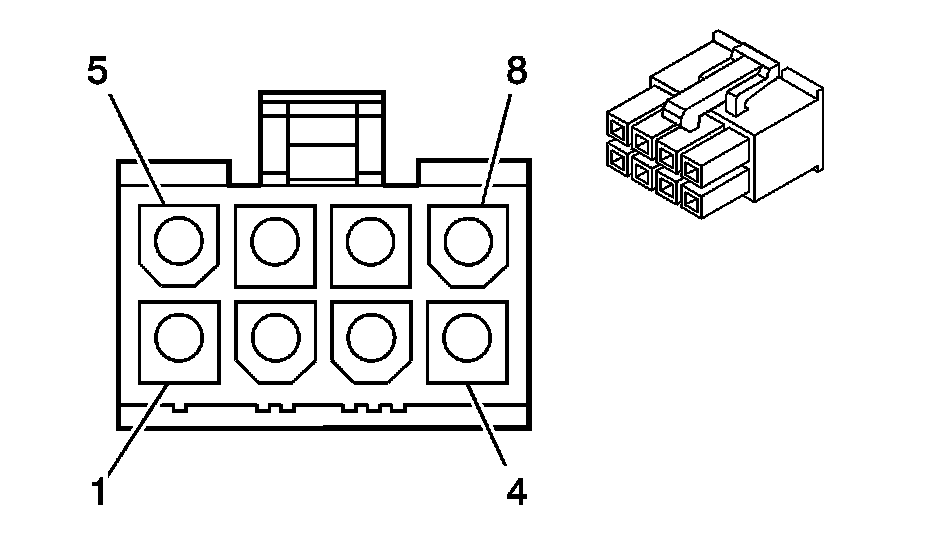 5
8
1
4