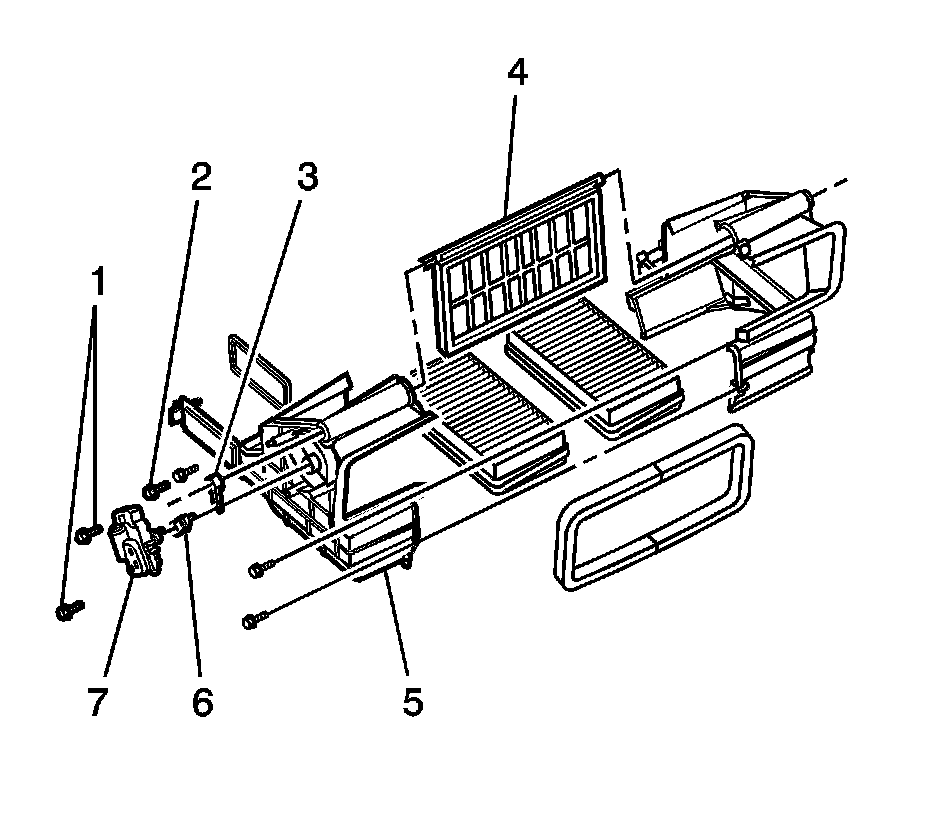 4
2
3
1
7
6
5