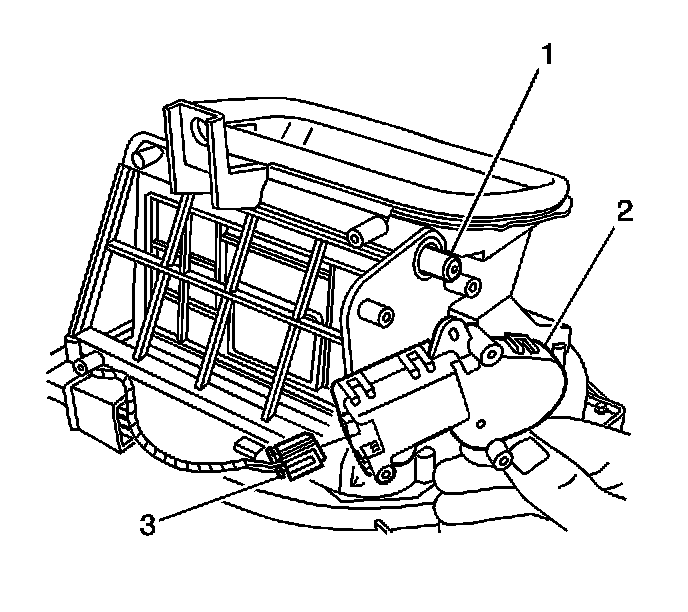 1
2
3