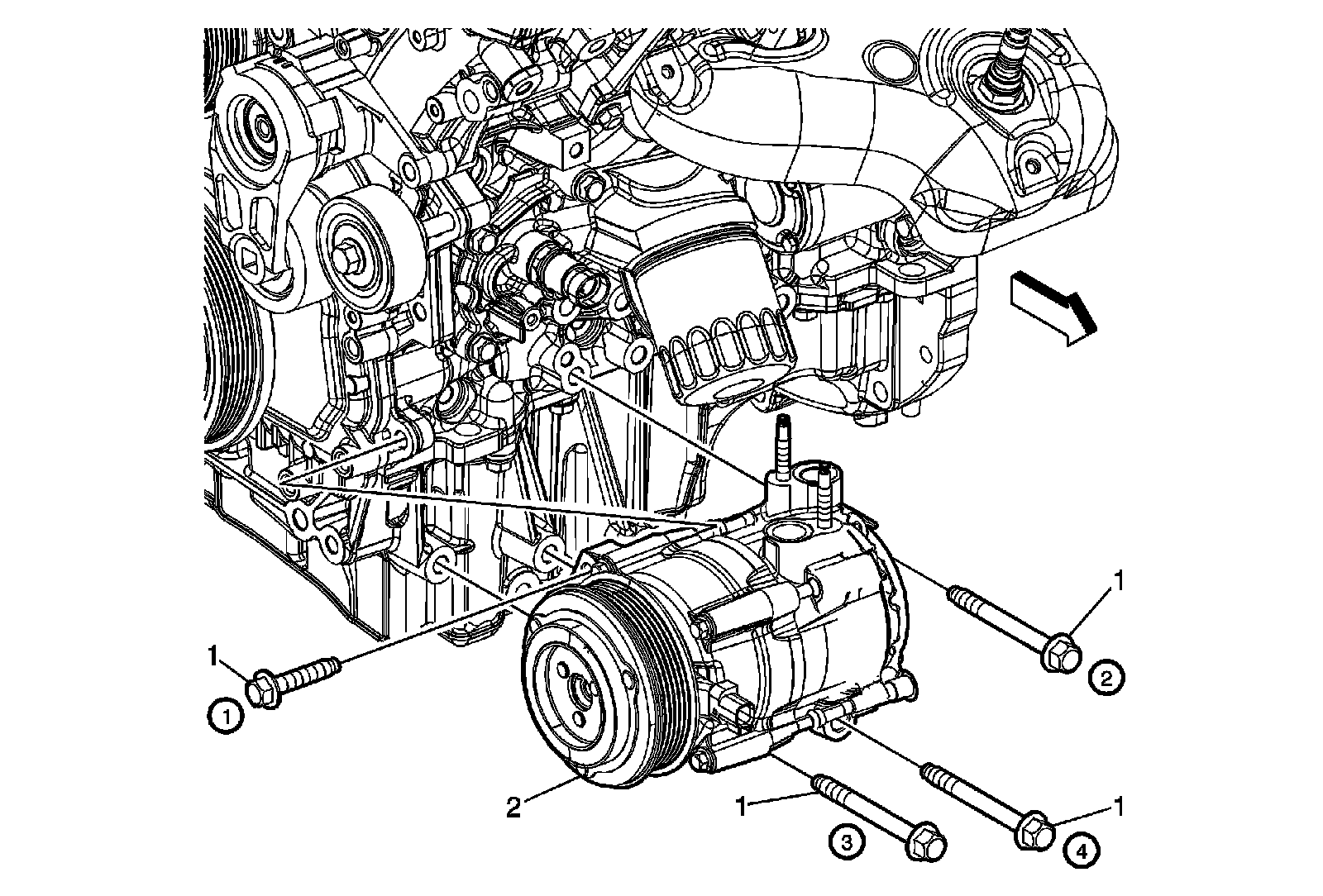 1
2
1
1
2
1
3
1
4