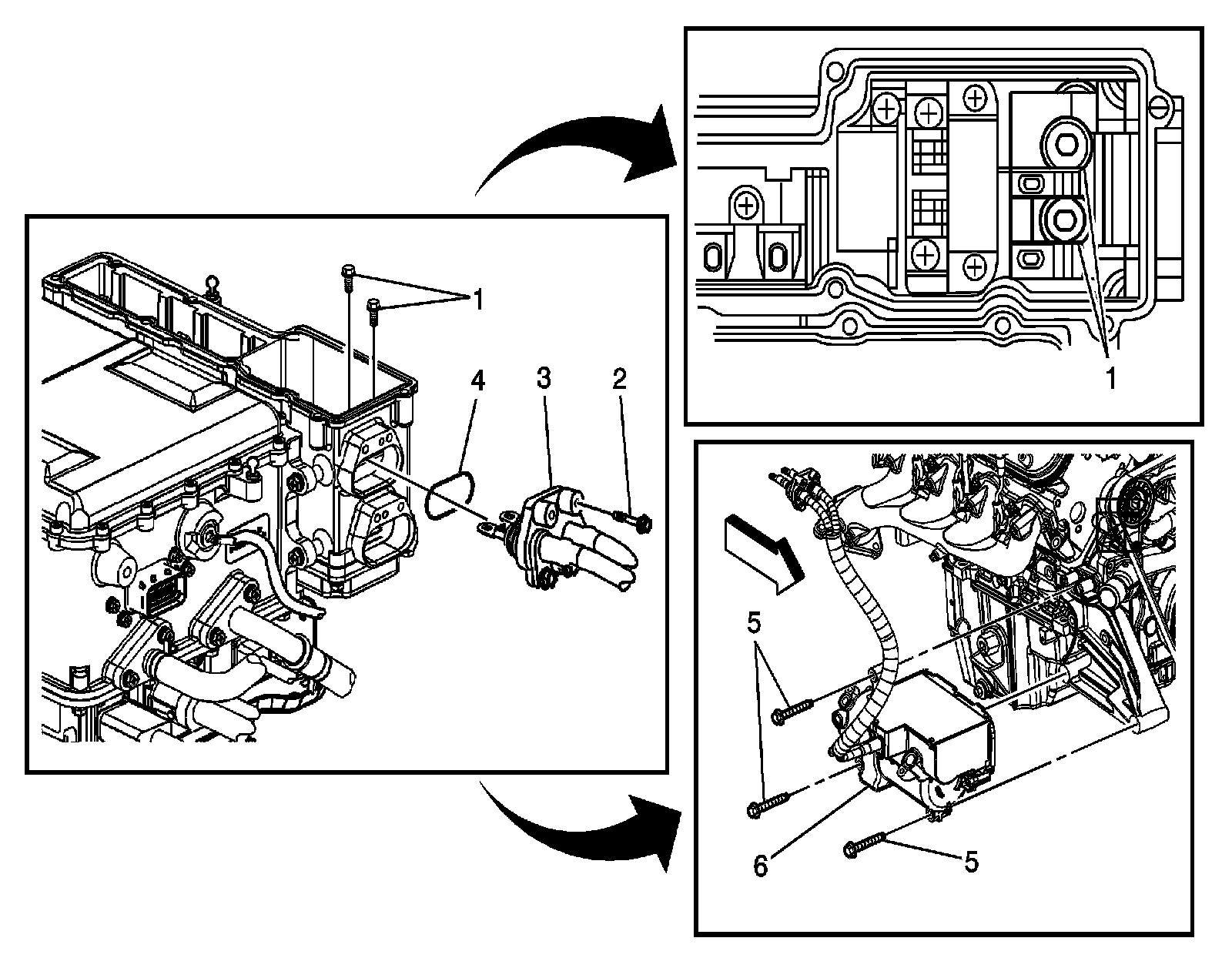 1
4
3
2
1
5
6
5