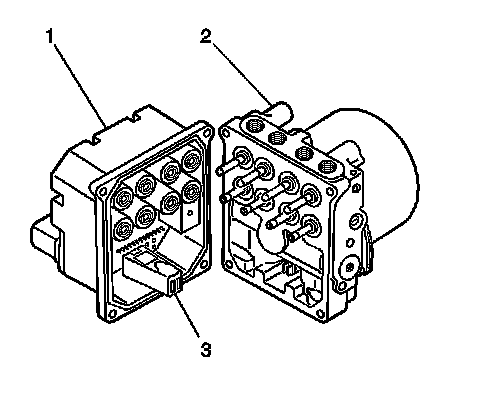 1
2
3