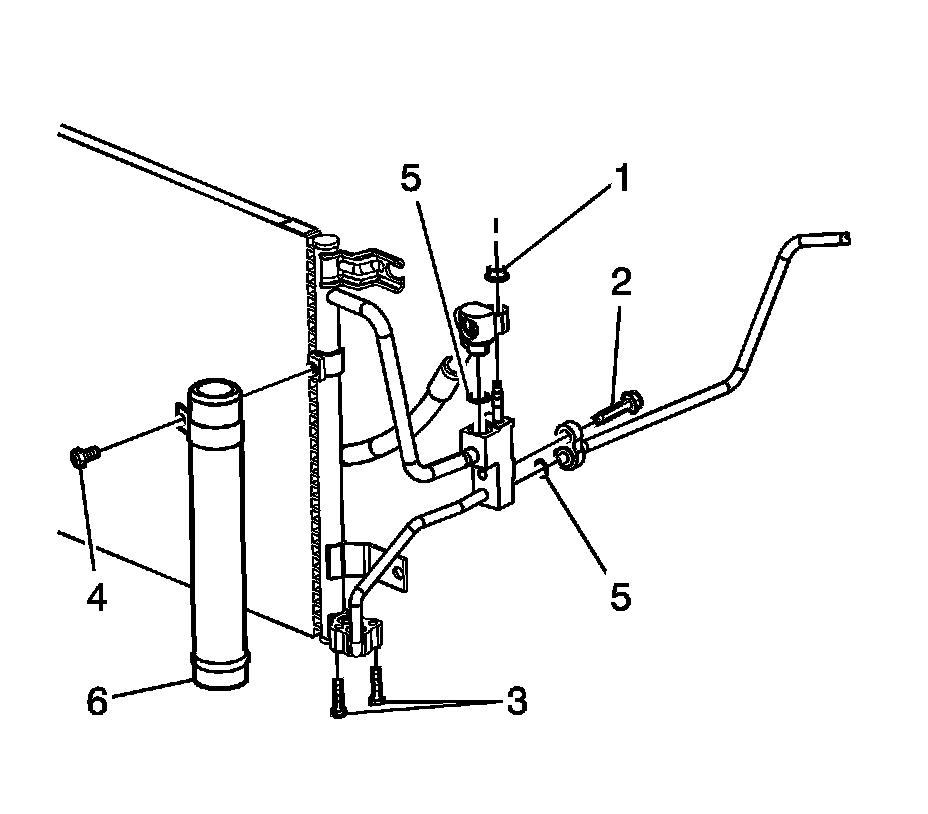 5
1
2
4
5
6
3