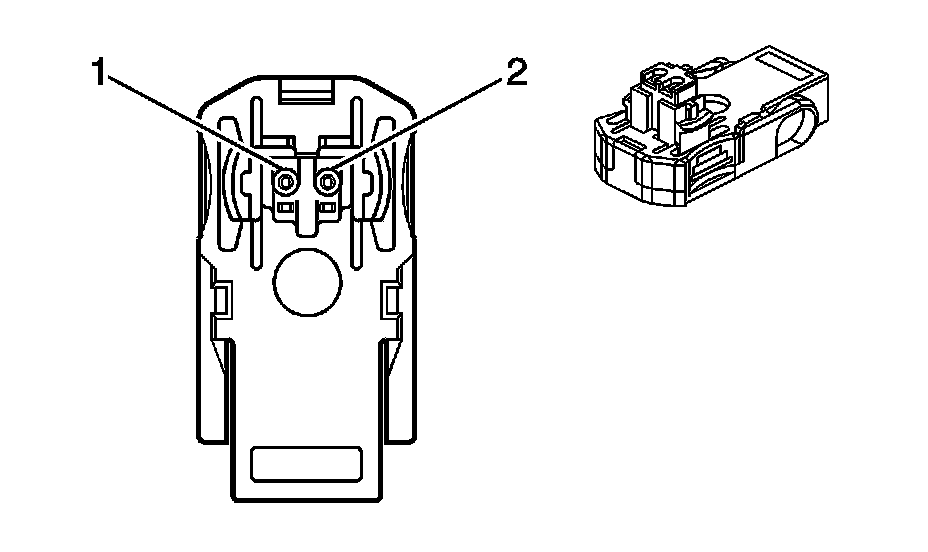 1
2