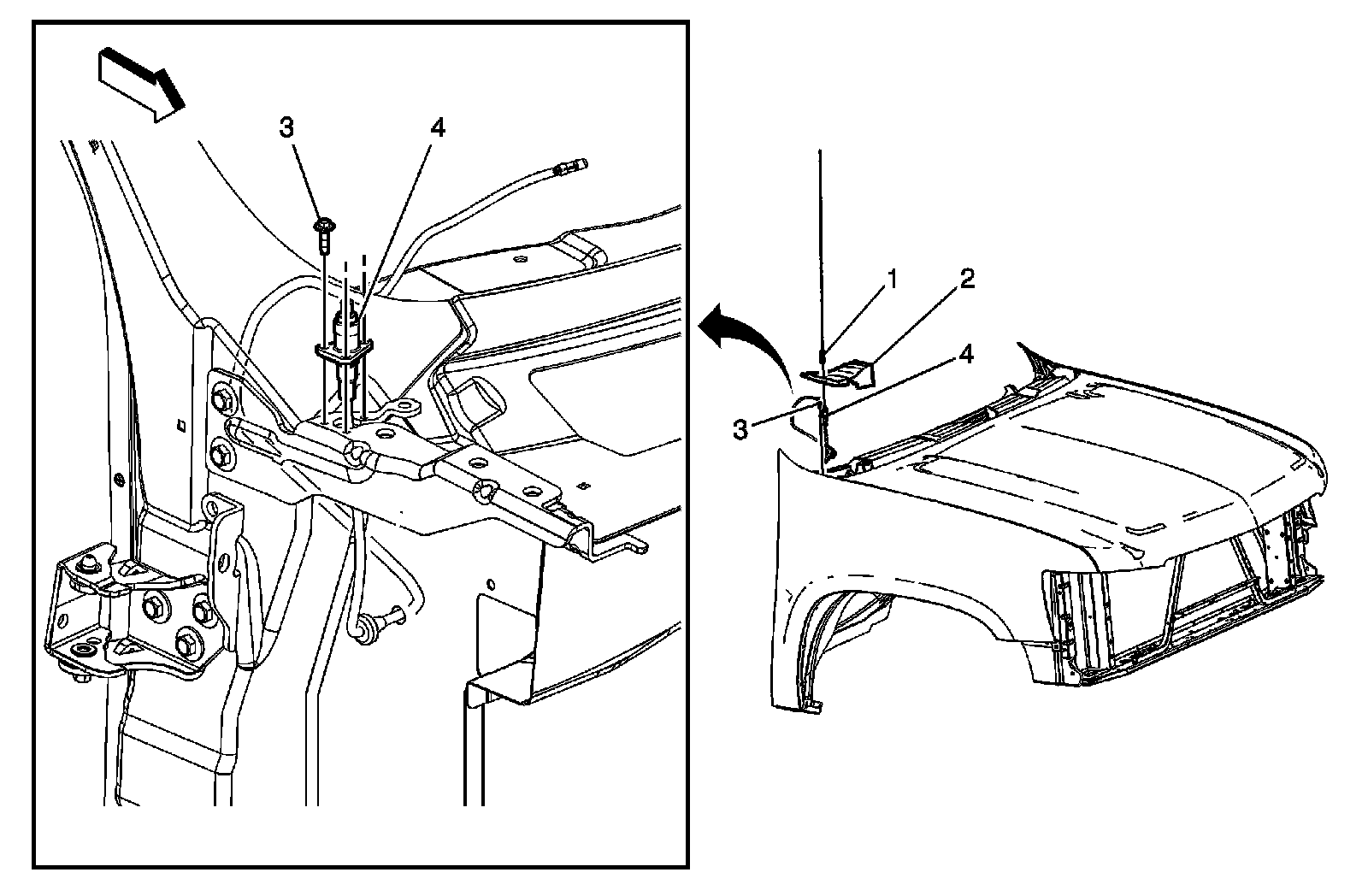 3
4
1
2
4
3