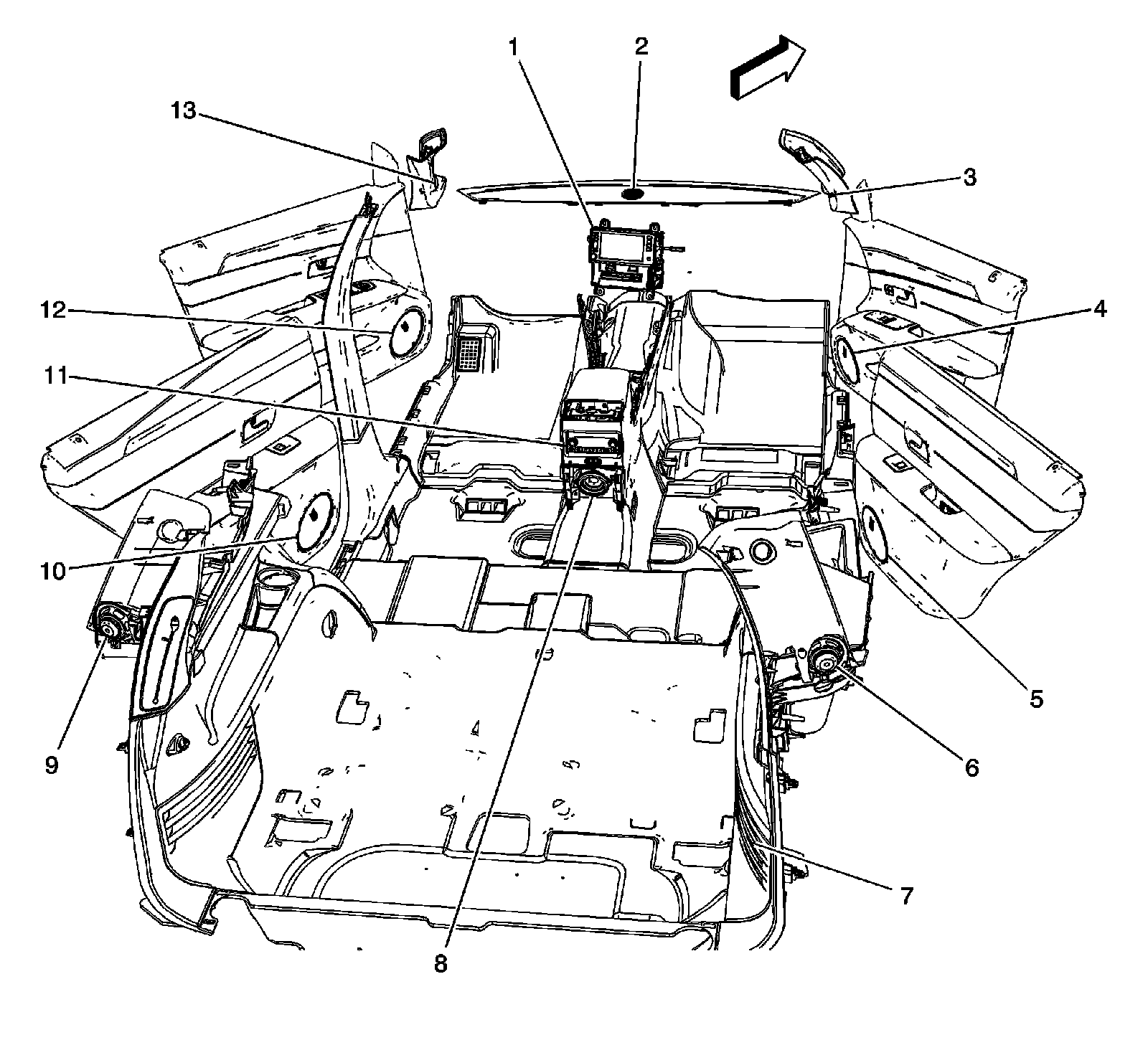 1
2
13
3
12
4
11
10
9
5
6
7
8