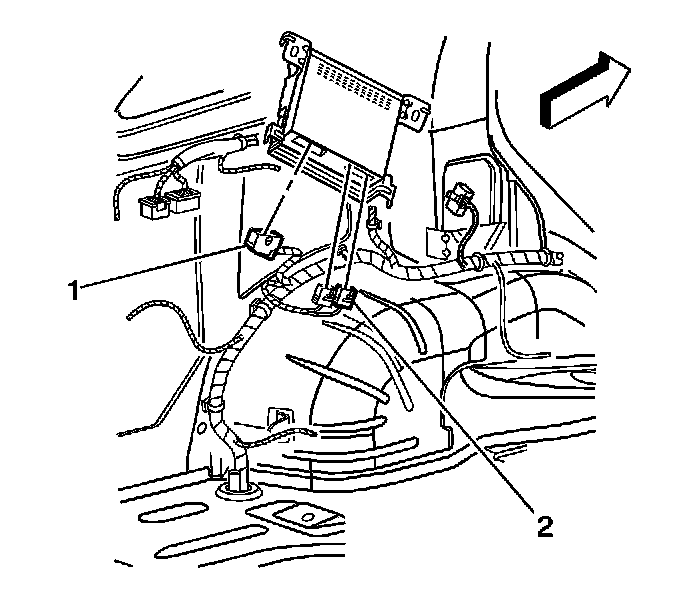 1

2