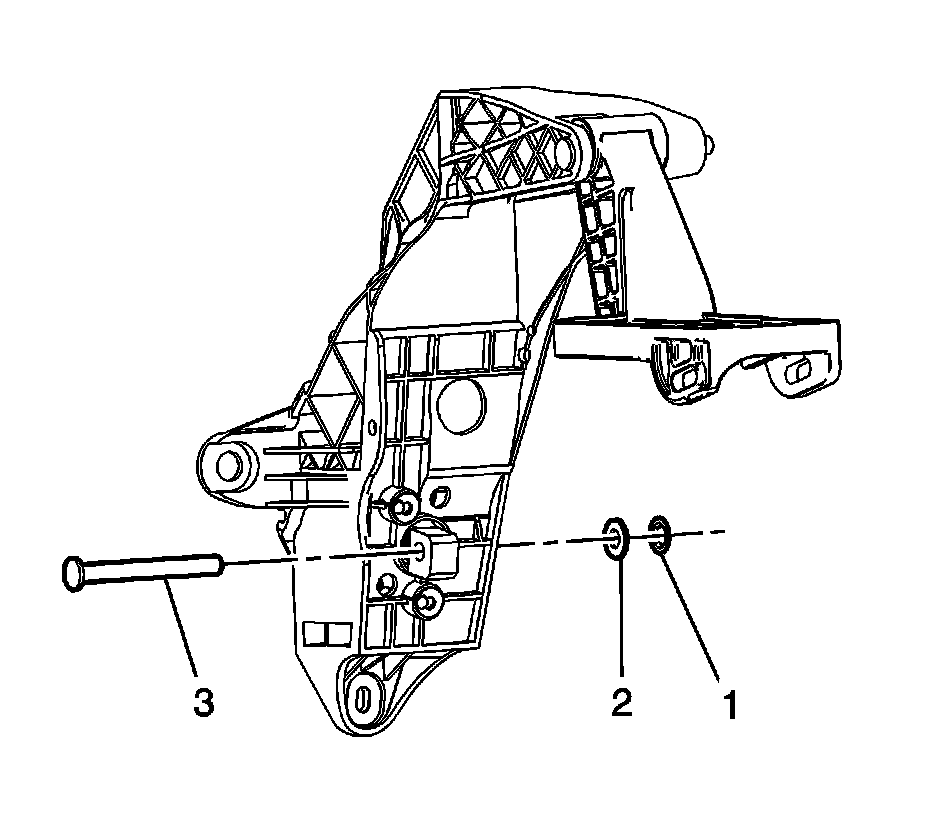 3
2
1