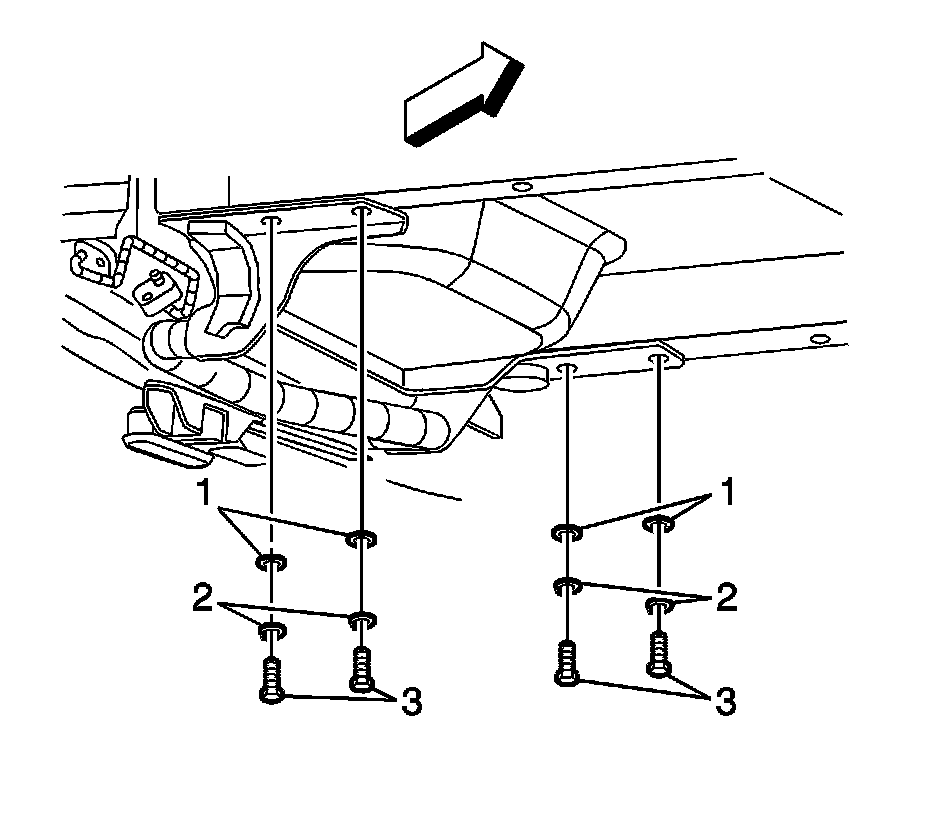 1
1
2
2
3
3