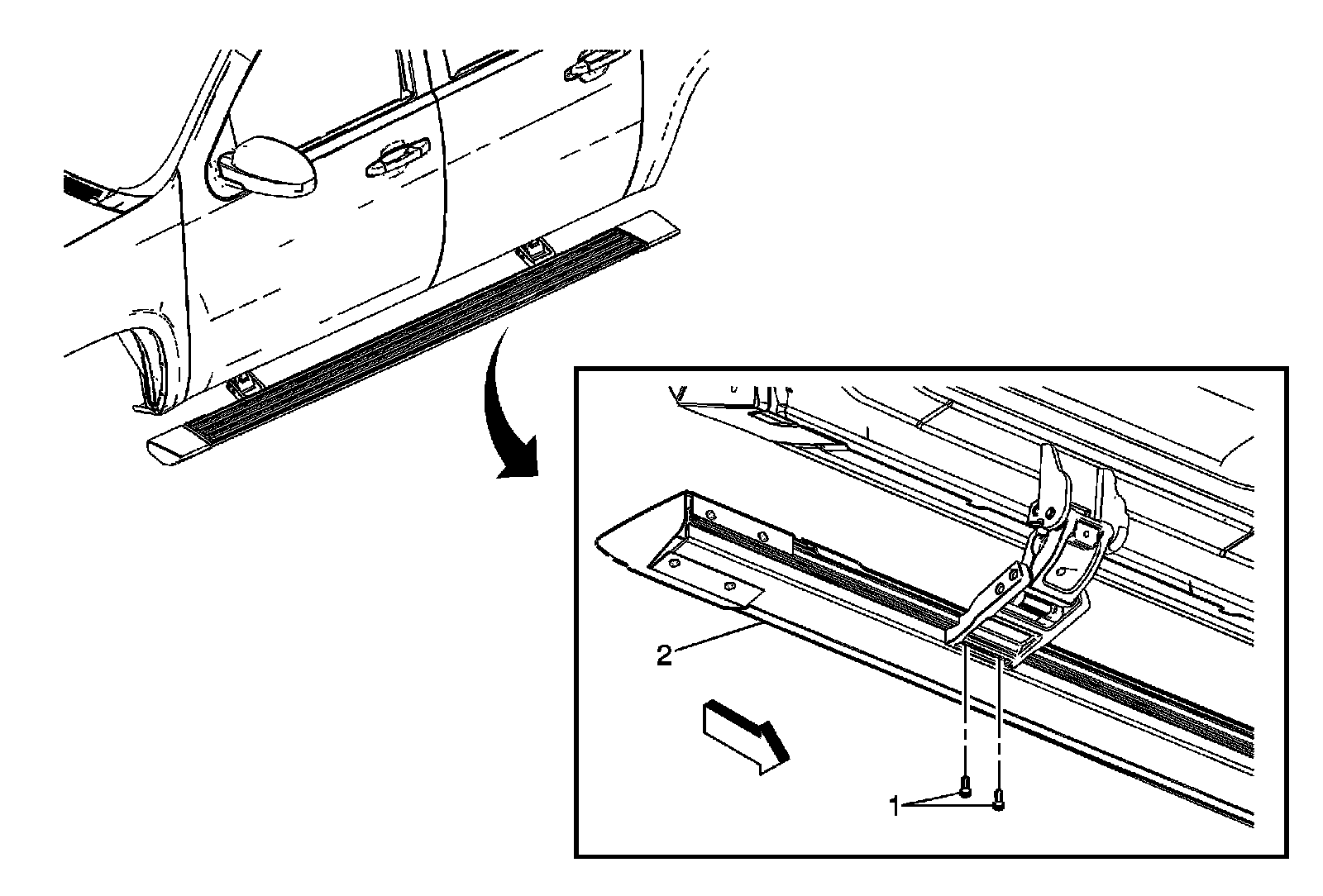 2

1