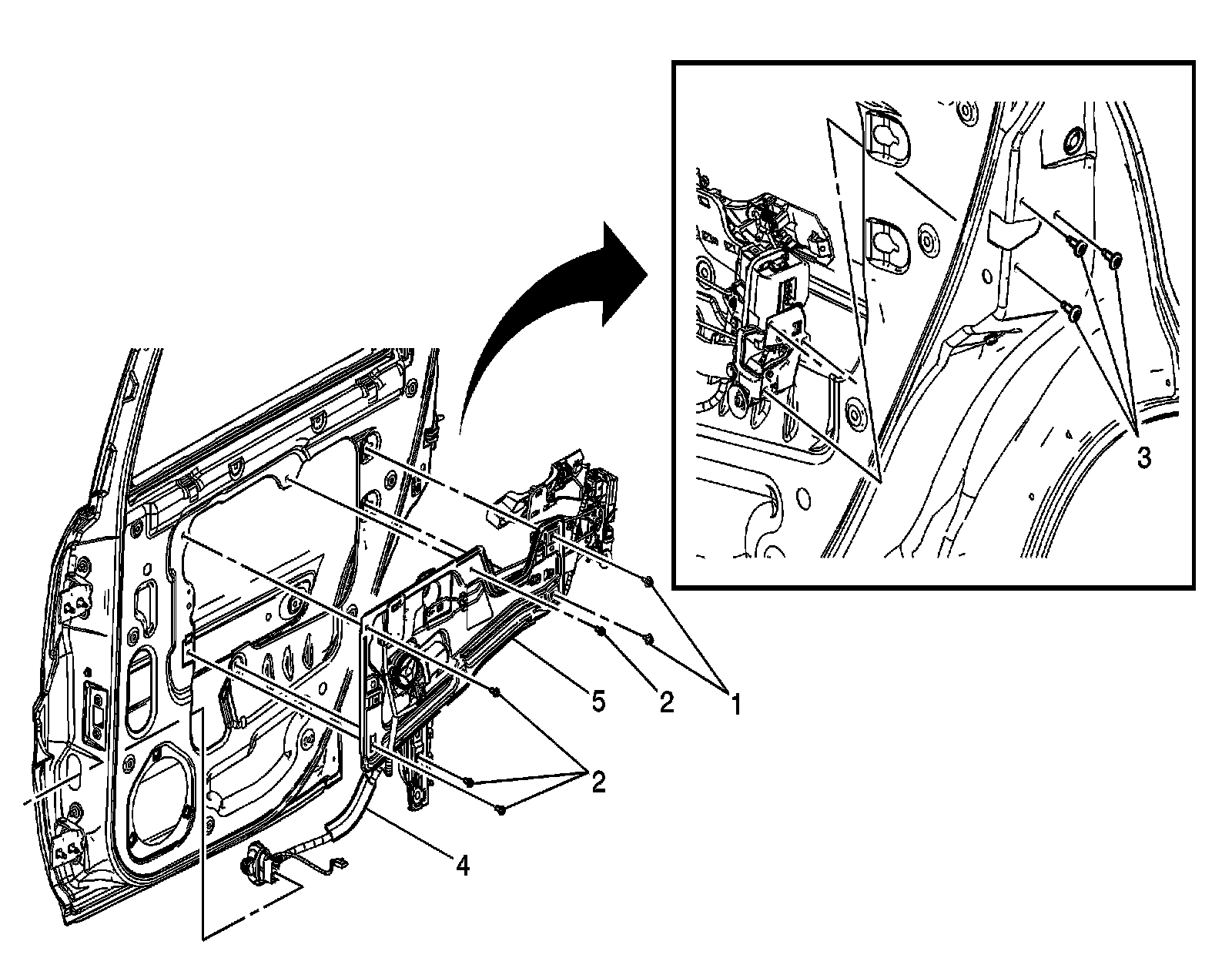 3

5
2
1
2
4