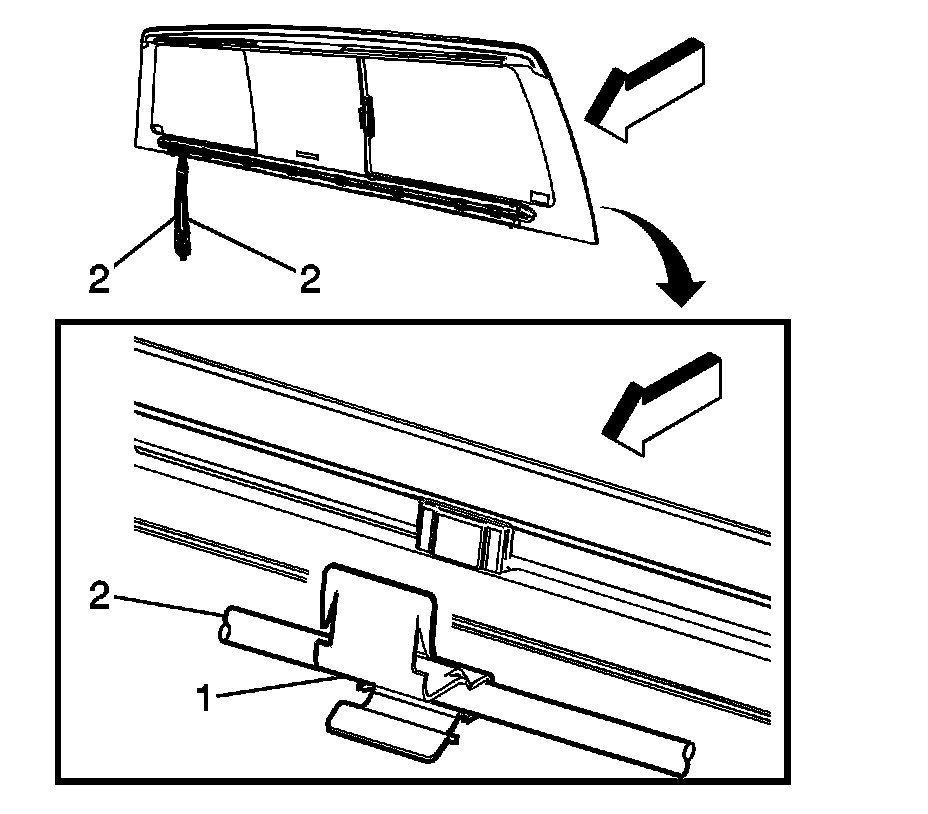 2
2
2
1