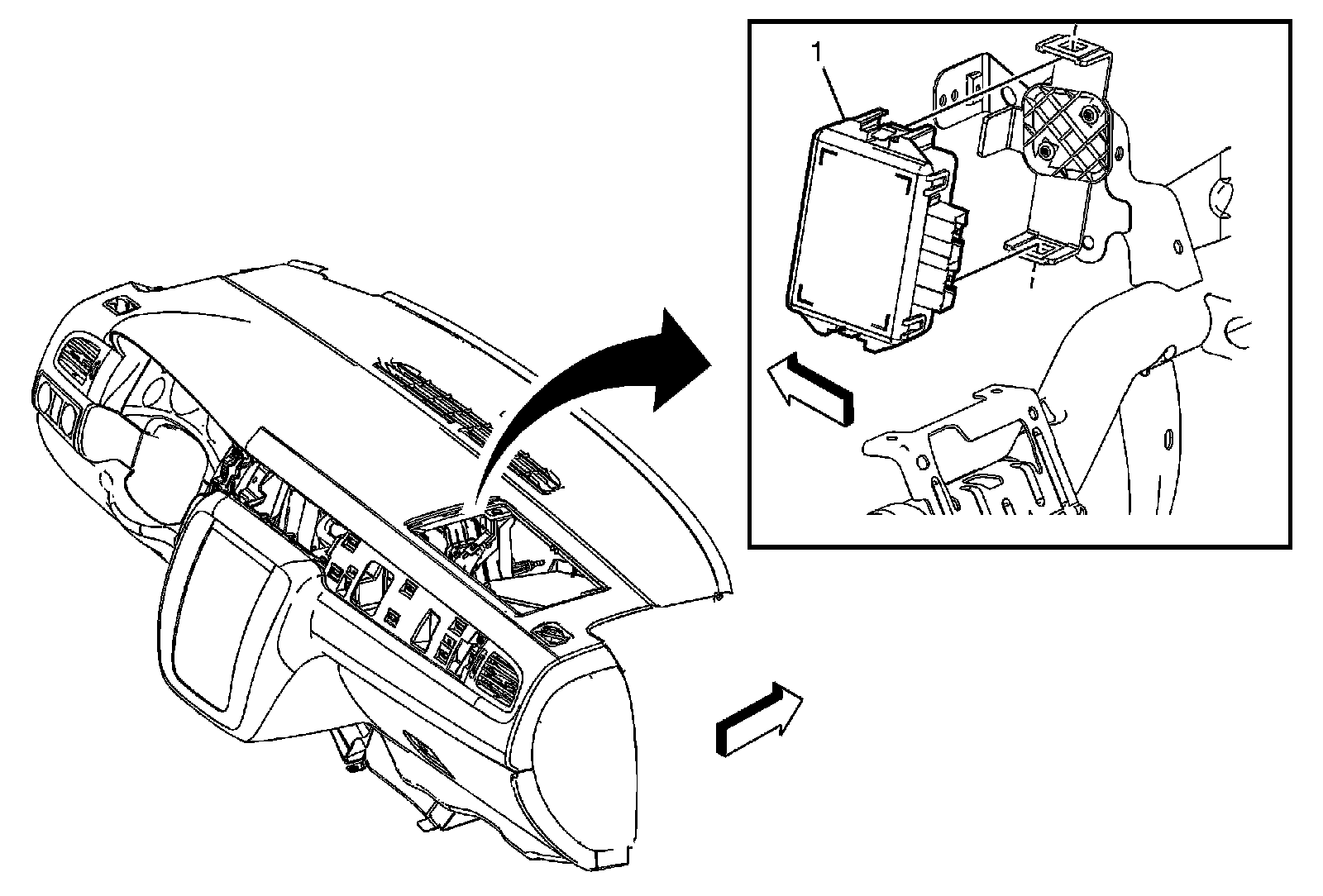 1