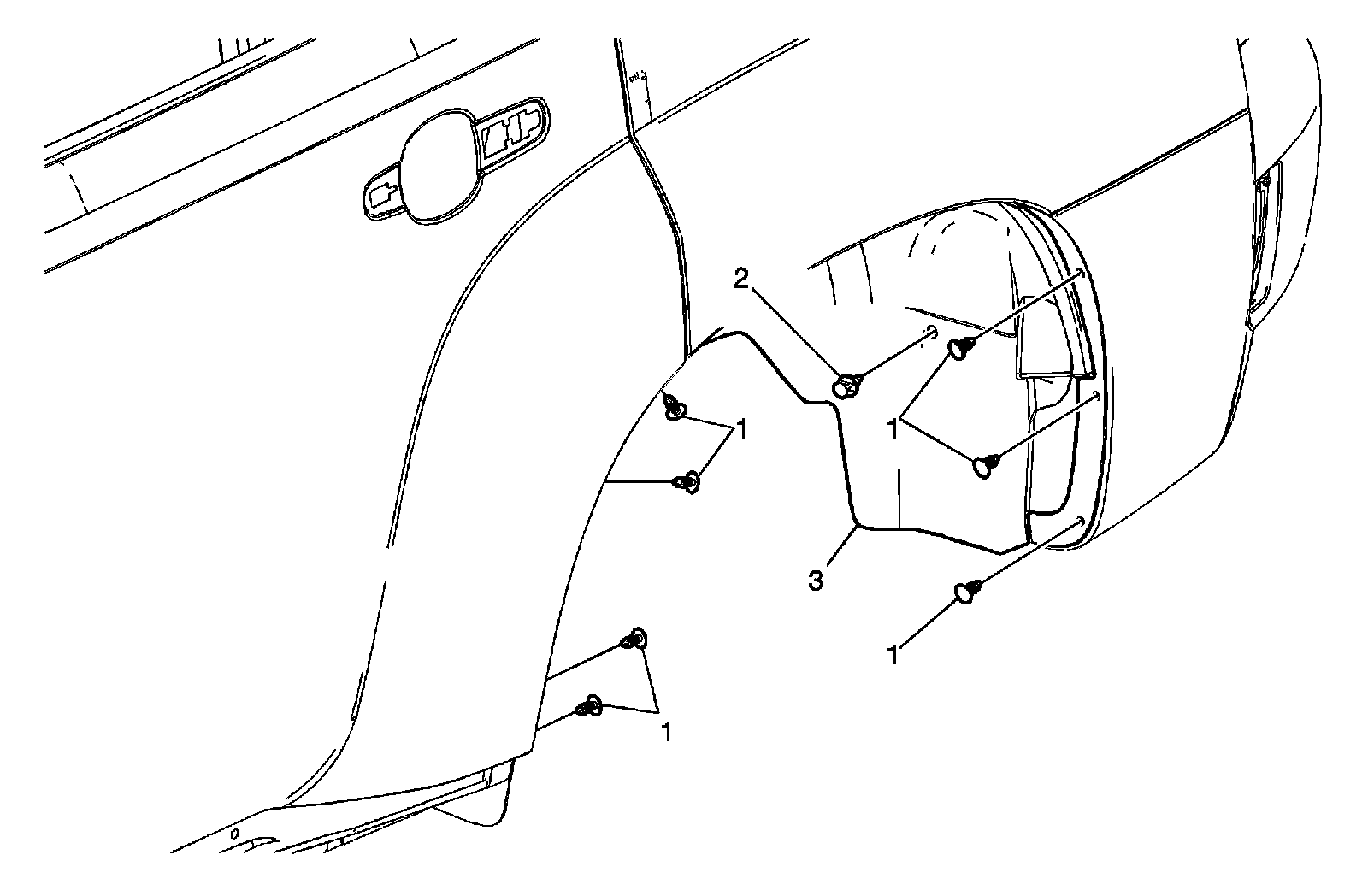 2
1
1
3
1
1