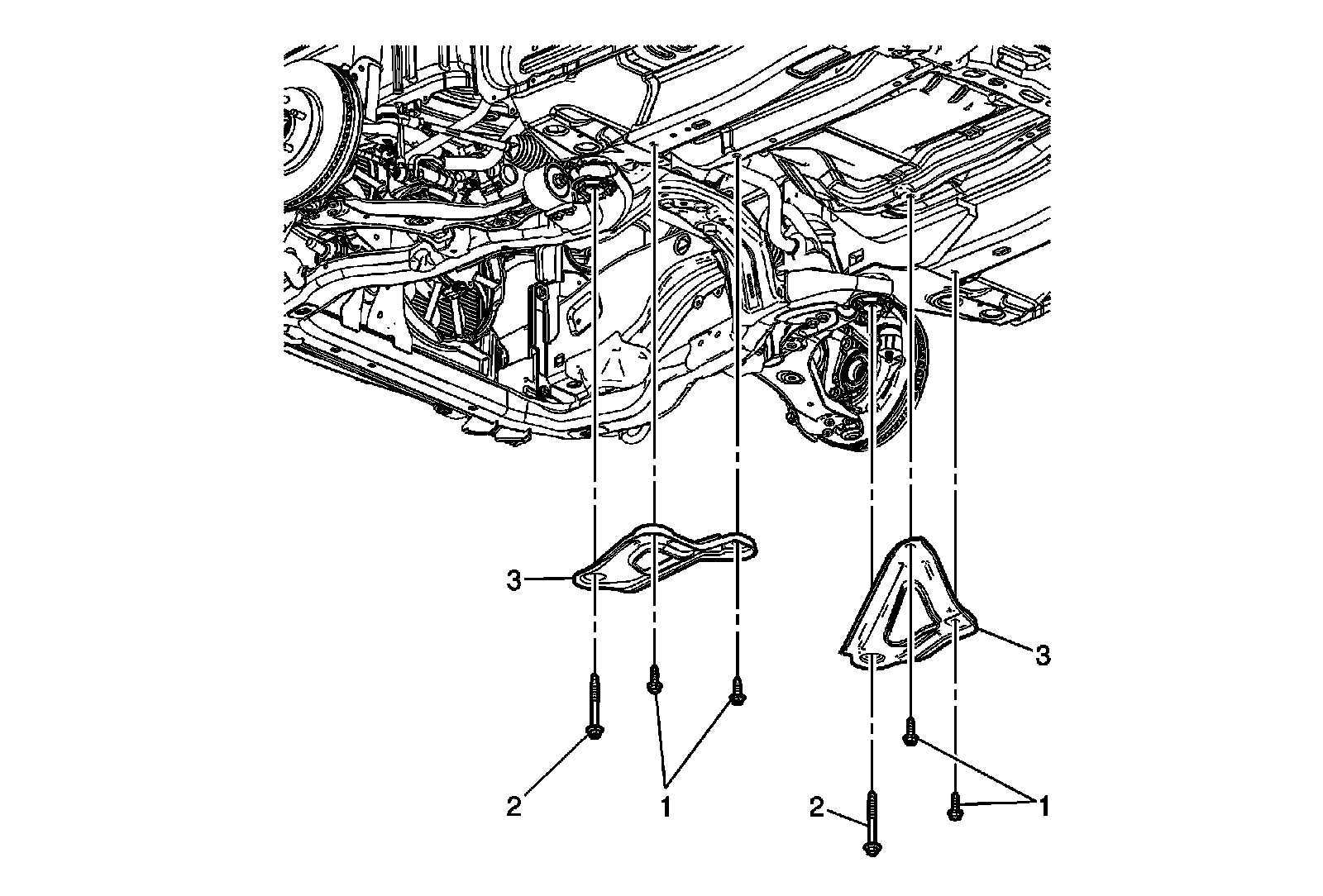 3
3
2
1
2
1