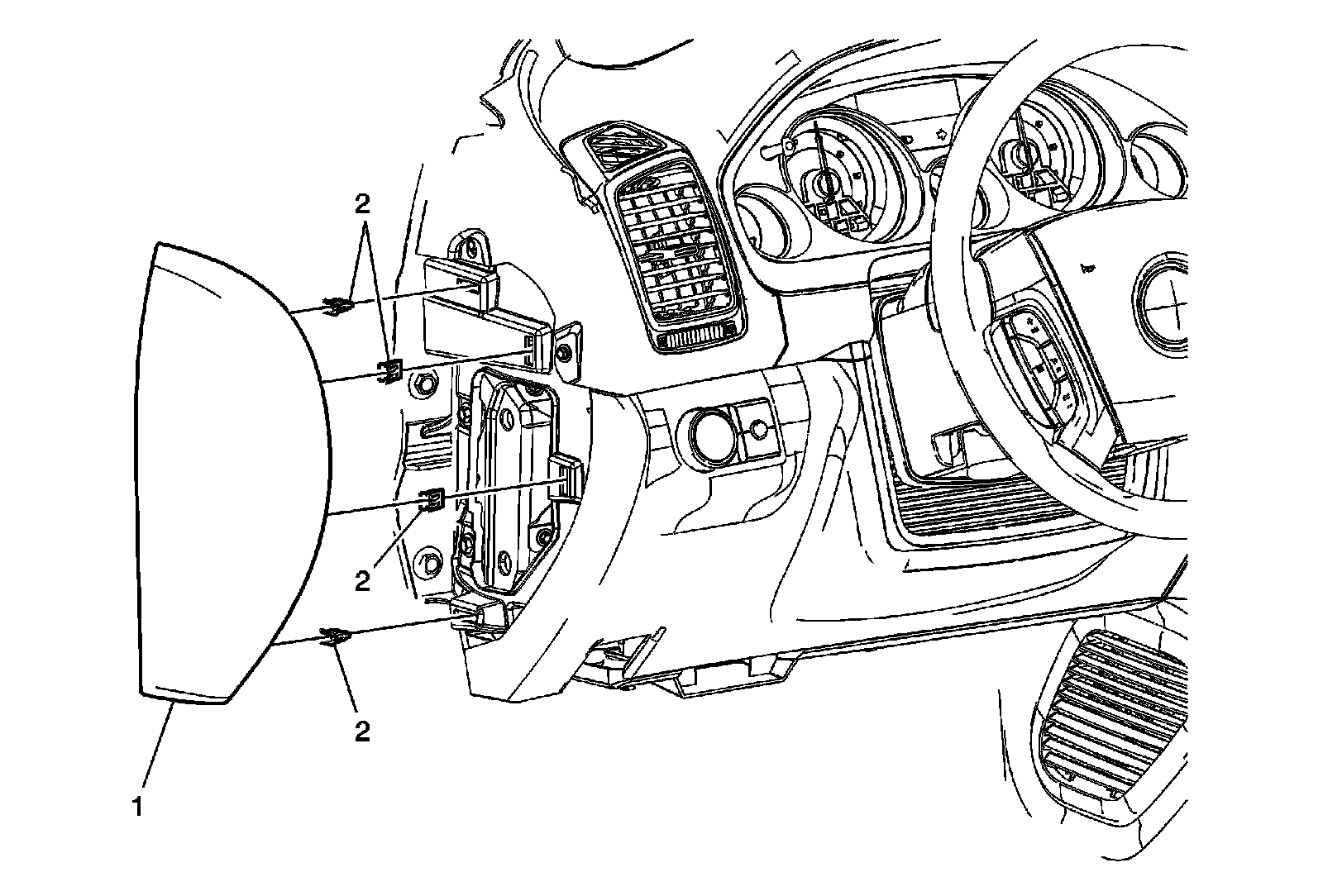 2
2
2
1