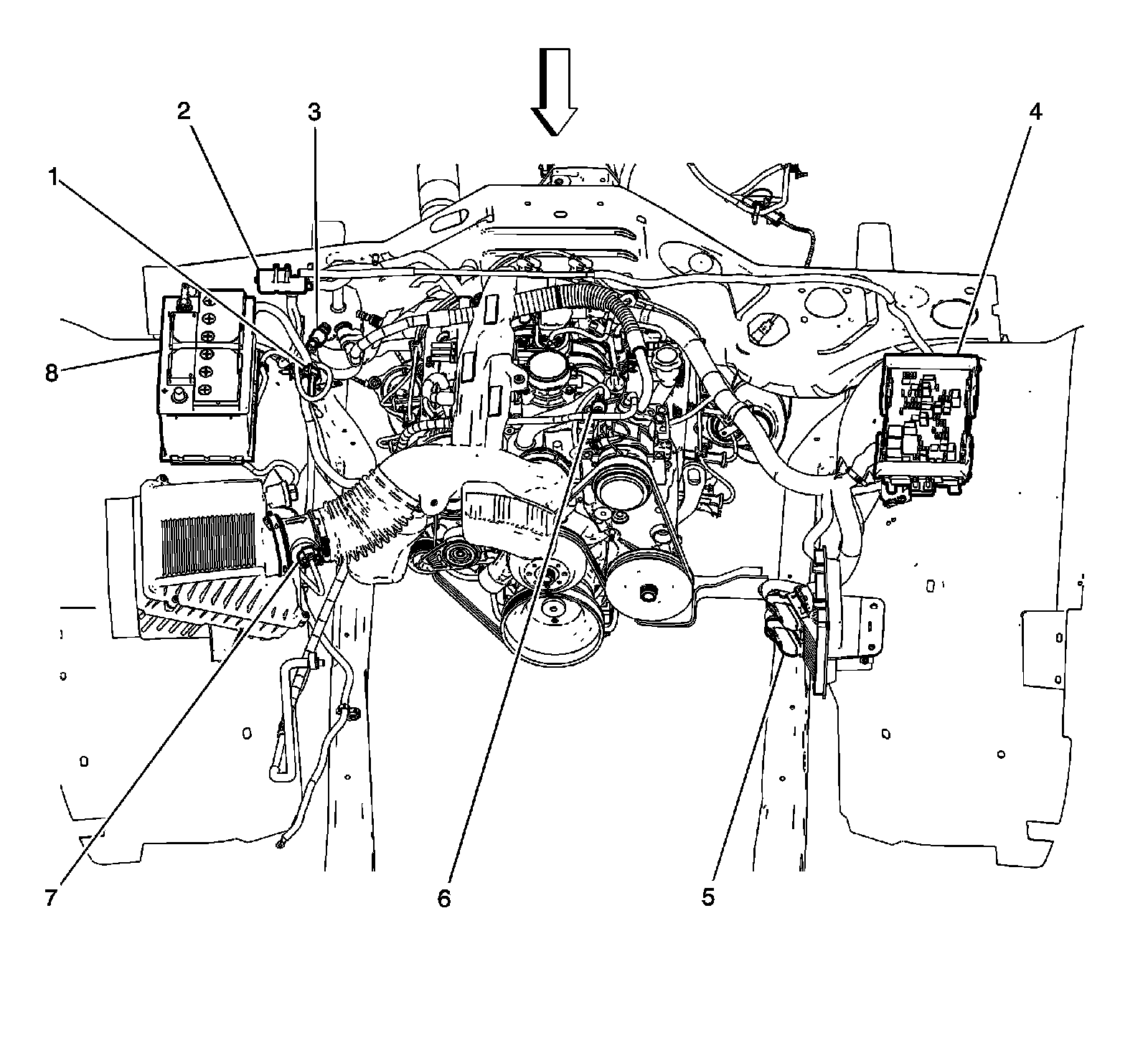 2
3
4
1
8
7
6
5