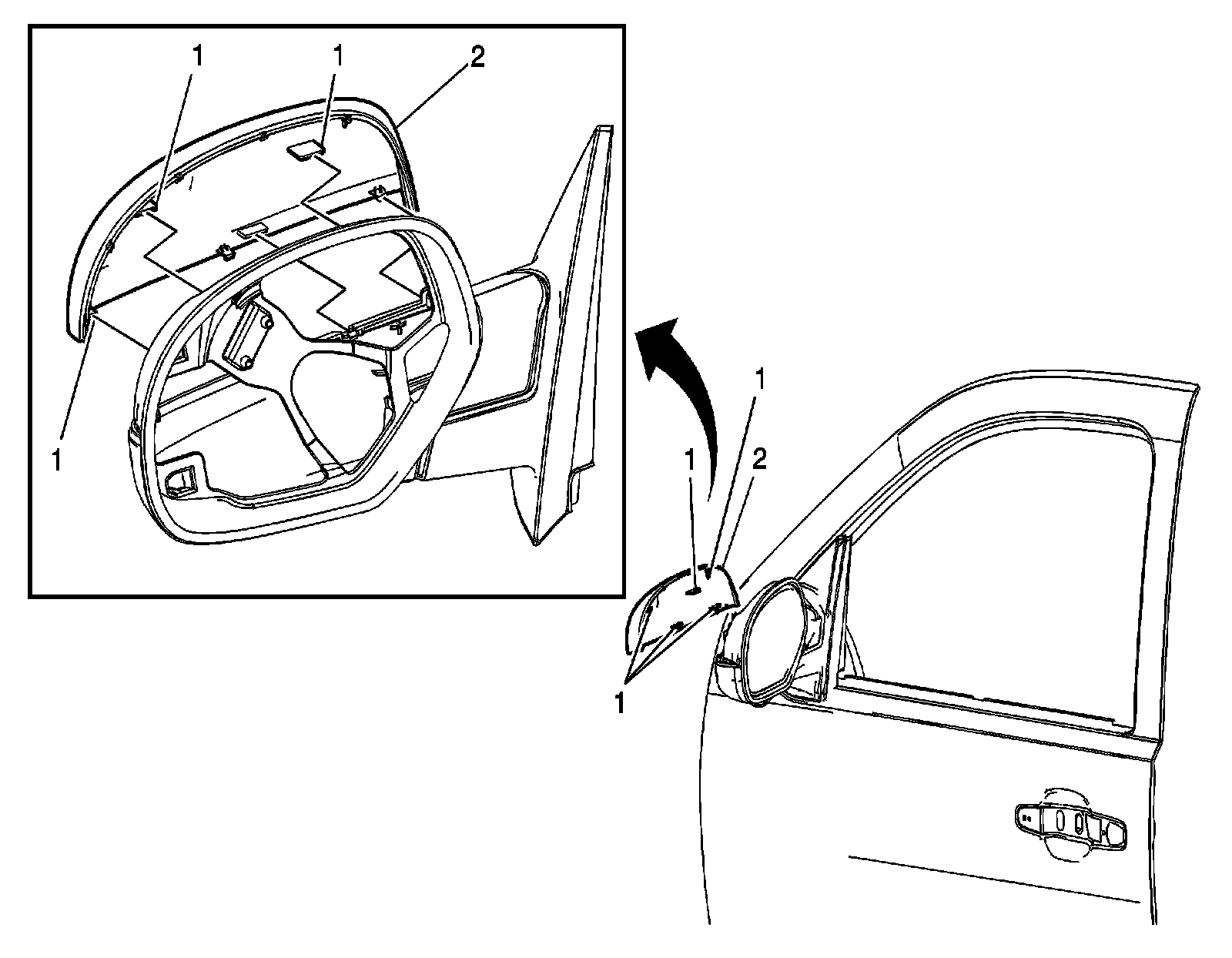 1
1
2
1
1
1
2
1