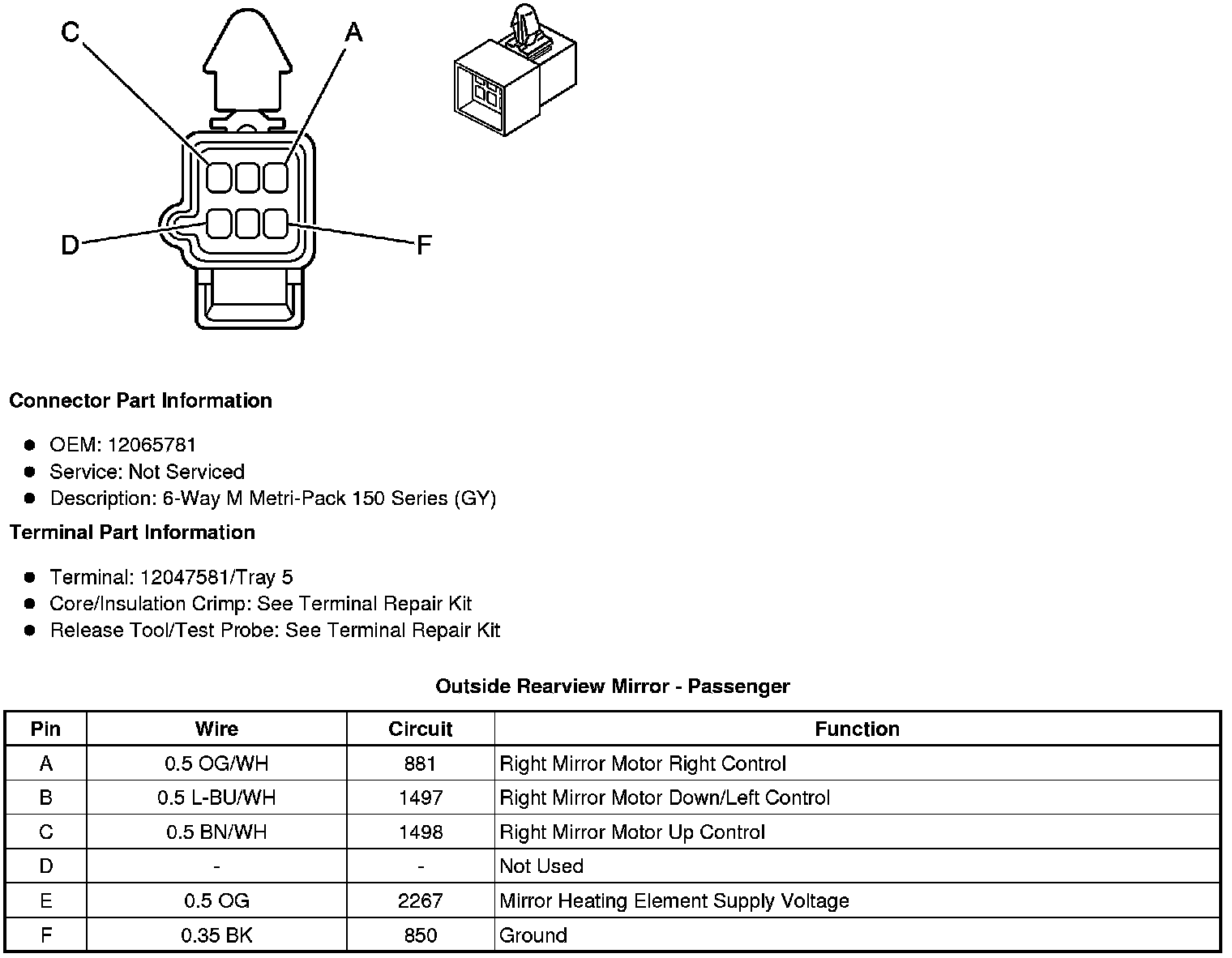 C
A
D
F

**Connector Part Information**

- OEM: 12065781
- Service: Not Serviced
- Description: 6-Way M Metri-Pack 150 Series (GY)

**Terminal Part Information**

- Terminal: 12047581/Tray 5
- Core/Insulation Crimp: See Terminal Repair Kit
- Release Tool/Test Probe: See Terminal Repair Kit

**Outside Rearview Mirror - Passenger**

| Pin | Wire | Circuit | Function |
|---|---|---|---|
| A | 0.5 OG/WH | 881 | Right Mirror Motor Right Control |
| B | 0.5 L-BU/WH | 1497 | Right Mirror Motor Down/Left Control |
| C | 0.5 BN/WH | 1498 | Right Mirror Motor Up Control |
| D | - | - | Not Used |
| E | 0.5 OG | 2267 | Mirror Heating Element Supply Voltage |
| F | 0.35 BK | 850 | Ground |