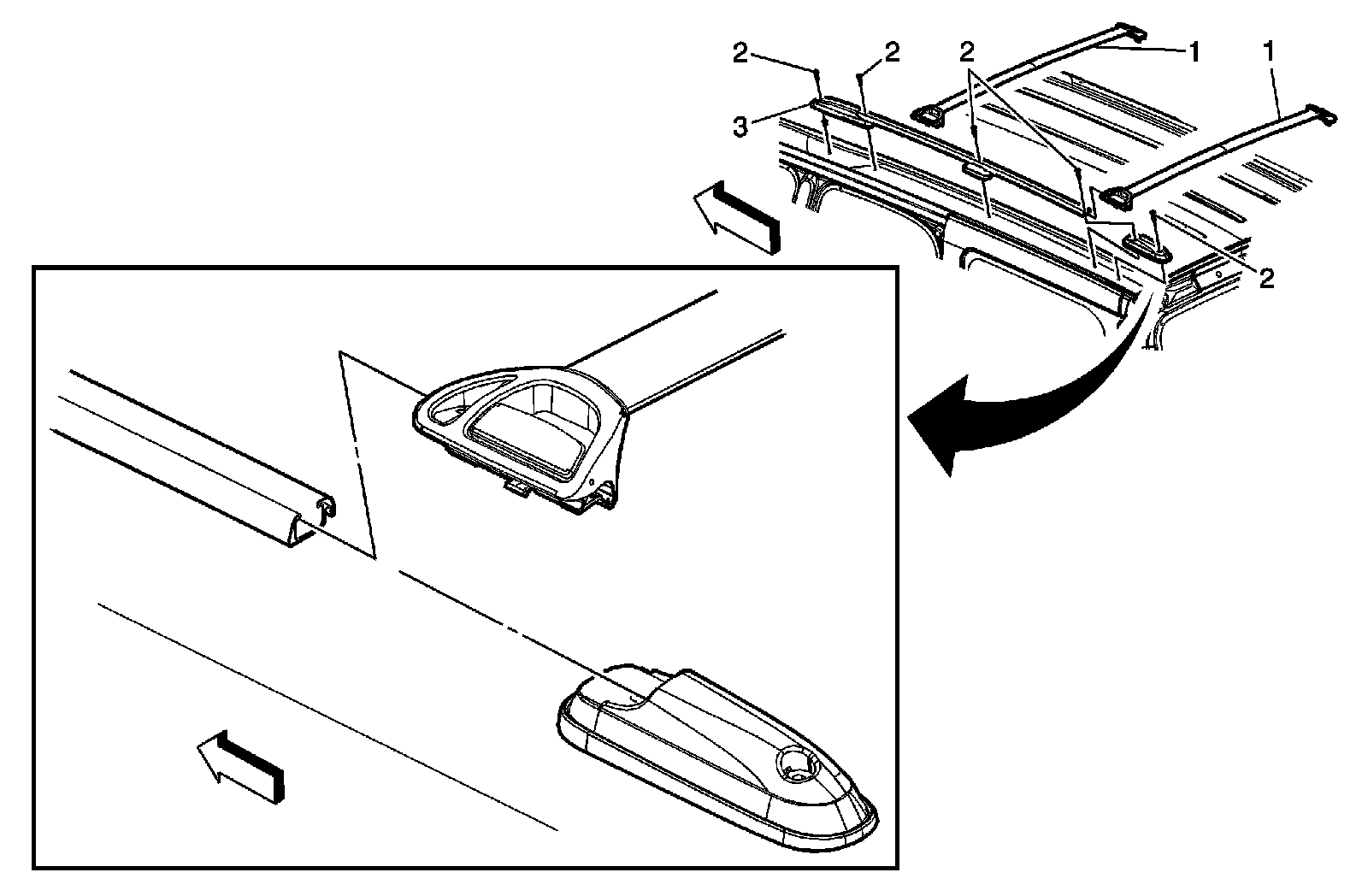 2
2
2
1
1
3
2