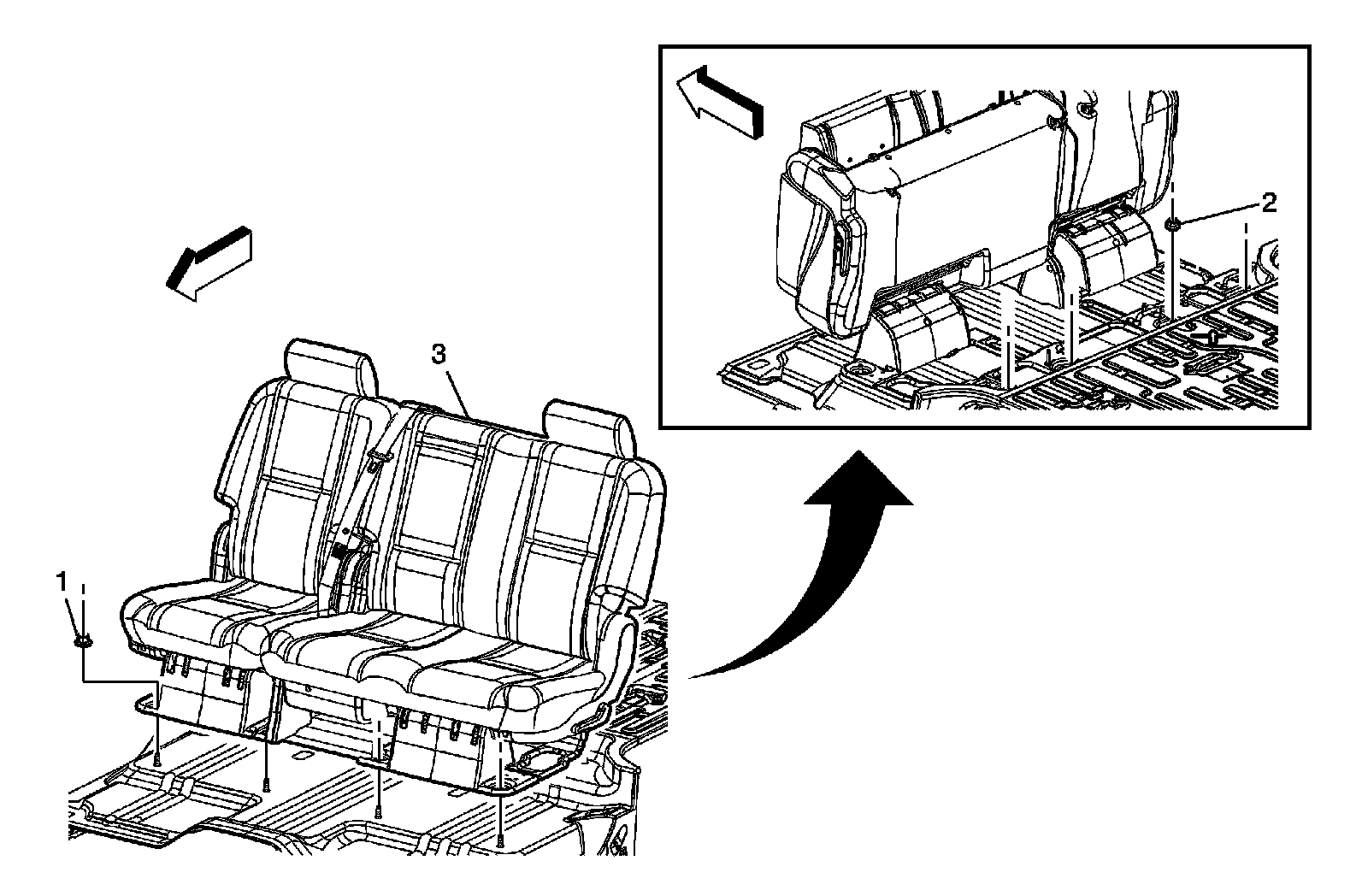 2

3

1