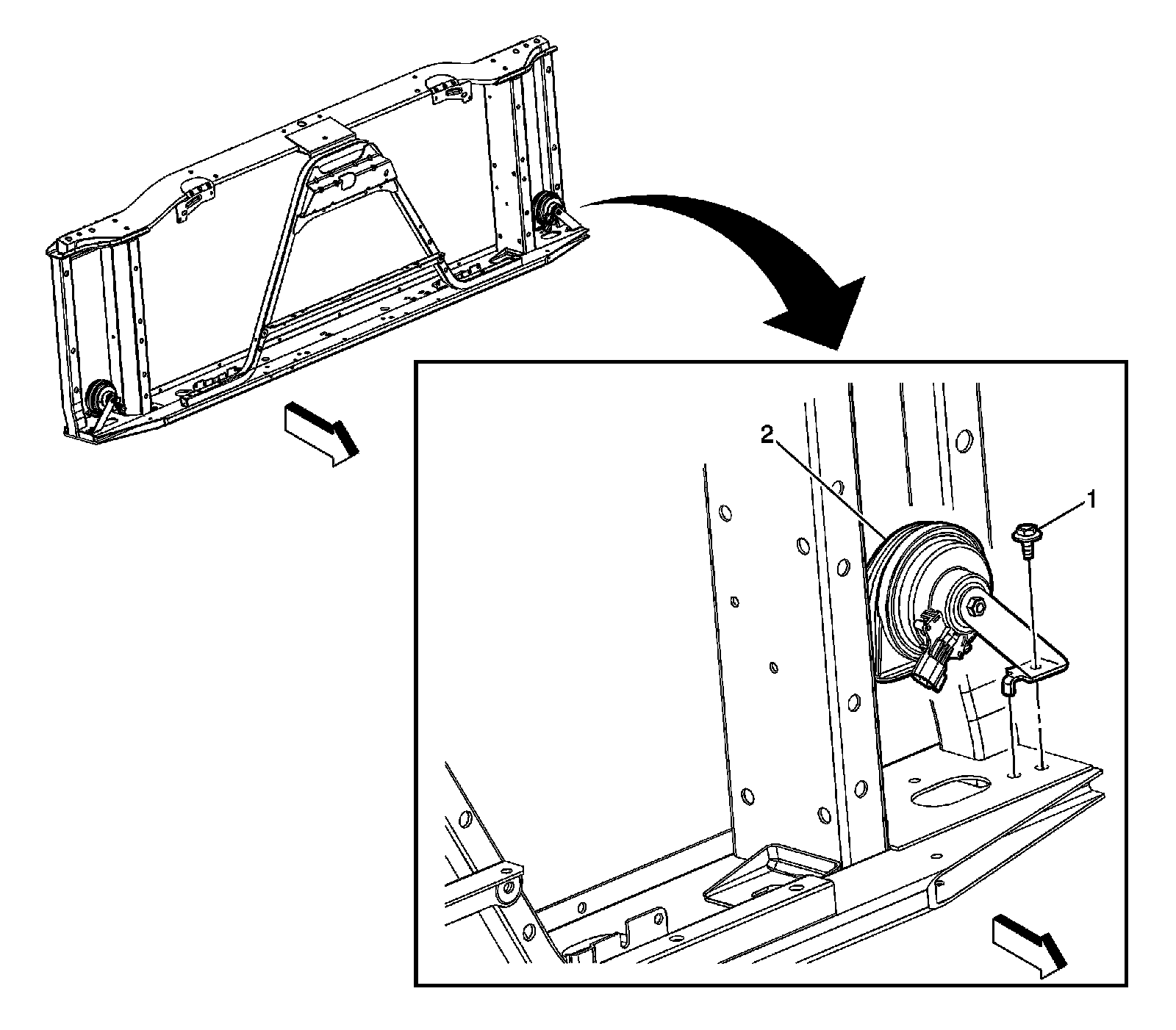 2
1